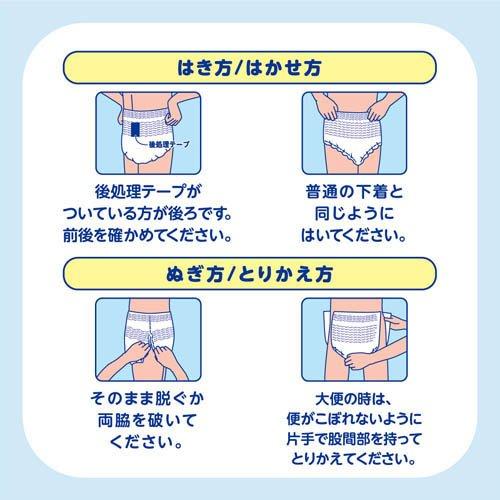 はき方/はかせ方

後処理テープ

後処理テープがついている方が後ろです。前後を確かめてください。

普通の下着と同じようにはいてください。

ぬぎ方/とりかえ方

そのまま脱ぐか両脇を破いてください。

大便の時は、便がこぼれないように片手で股間部を持ってとりかえてください。