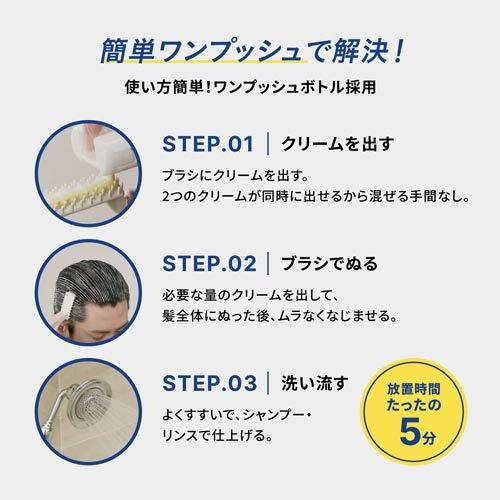 簡単ワンプッシュで解決!

使い方簡単!ワンプッシュボトル採用

STEP.01 | クリームを出す

ブラシにクリームを出す。
2つのクリームが同時に出せるから混ぜる手間なし。

STEP.02 | ブラシでぬる

必要な量のクリームを出して、
髪全体にぬった後、ムラなくなじませる。

STEP.03 | 洗い流す

よくすすいで、シャンプー・
リンスで仕上げる。

放置時間
たったの
5分