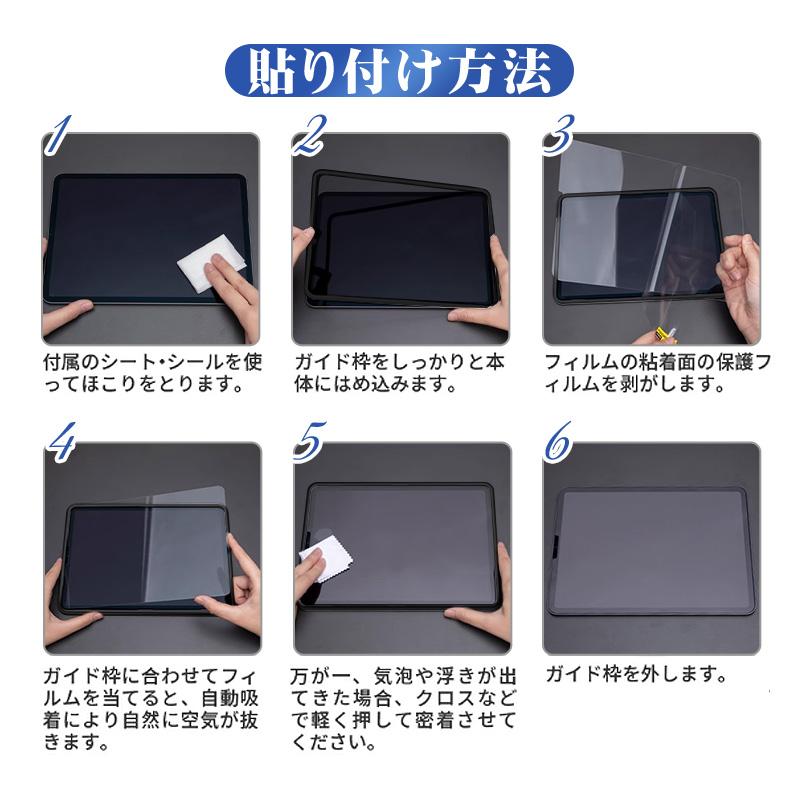 貼り付け方法

1

付属のシート・シールを使ってほこりをとります。

2

ガイド枠をしっかりと本体にはめ込みます。

3

フィルムの粘着面の保護フィルムを剥がします。

4

ガイド枠に合わせてフィルムを当てると、自動吸着により自然に空気が抜きます。

5

万が一、気泡や浮きが出てきた場合、クロスなどで軽く押して密着させてください。

6

ガイド枠を外します。