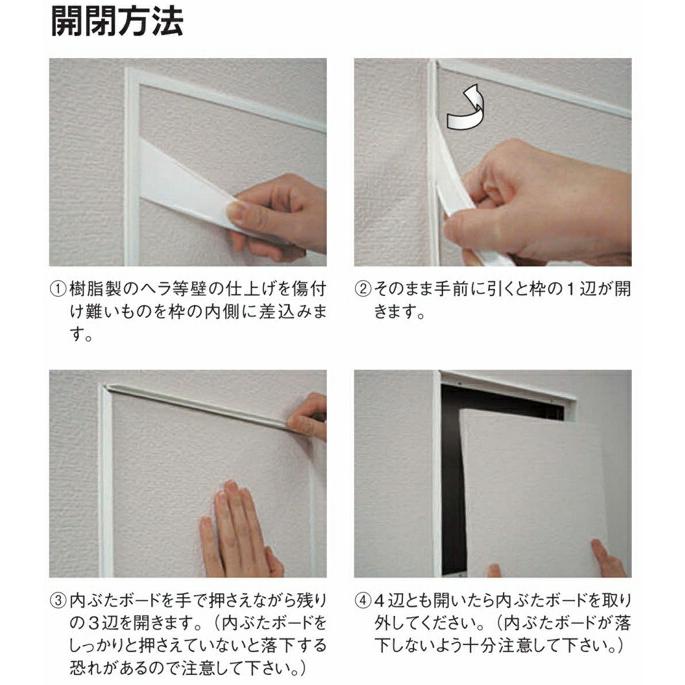 開閉方法

①樹脂製のヘラ等壁の仕上げを傷付け難いものを枠の内側に差込みます。

②そのまま手前に引くと枠の１辺が開きます。

③内ぶたボードを手で押さえながら残りの３辺を開きます。（内ぶたボードをしっかりと押さえていないと落下する恐れがあるので注意して下さい。）

④４辺とも開いたら内ぶたボードを取り外してください。（内ぶたボードが落下しないよう十分注意して下さい。）