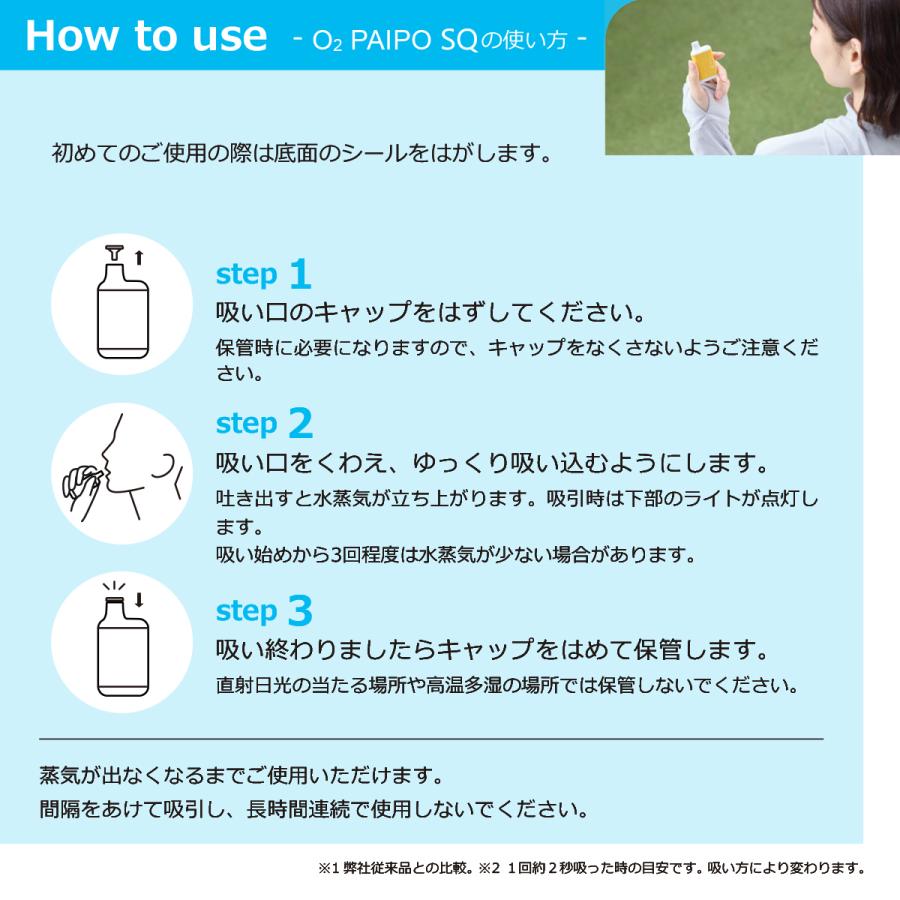 How to use - $O_2$ PAIPO SQの使い方 -

初めてのご使用の際は底面のシールをはがします。

step 1
吸い口のキャップをはずしてください。
保管時に必要になりますので、キャップをなくさないようご注意ください。

step 2
吸い口をくわえ、ゆっくり吸い込むようにします。
吐き出すと水蒸気が立ち上がります。吸引時は下部のライトが点灯します。
吸い始めから3回程度は水蒸気が少ない場合があります。

step 3
吸い終わりましたらキャップをはめて保管します。
直射日光の当たる場所や高温多湿の場所では保管しないでください。

蒸気が出なくなるまでご使用いただけます。
間隔をあけて吸引し、長時間連続で使用しないでください。

※1 弊社従来品との比較。※2 1回約２秒吸った時の目安です。吸い方により変わります。