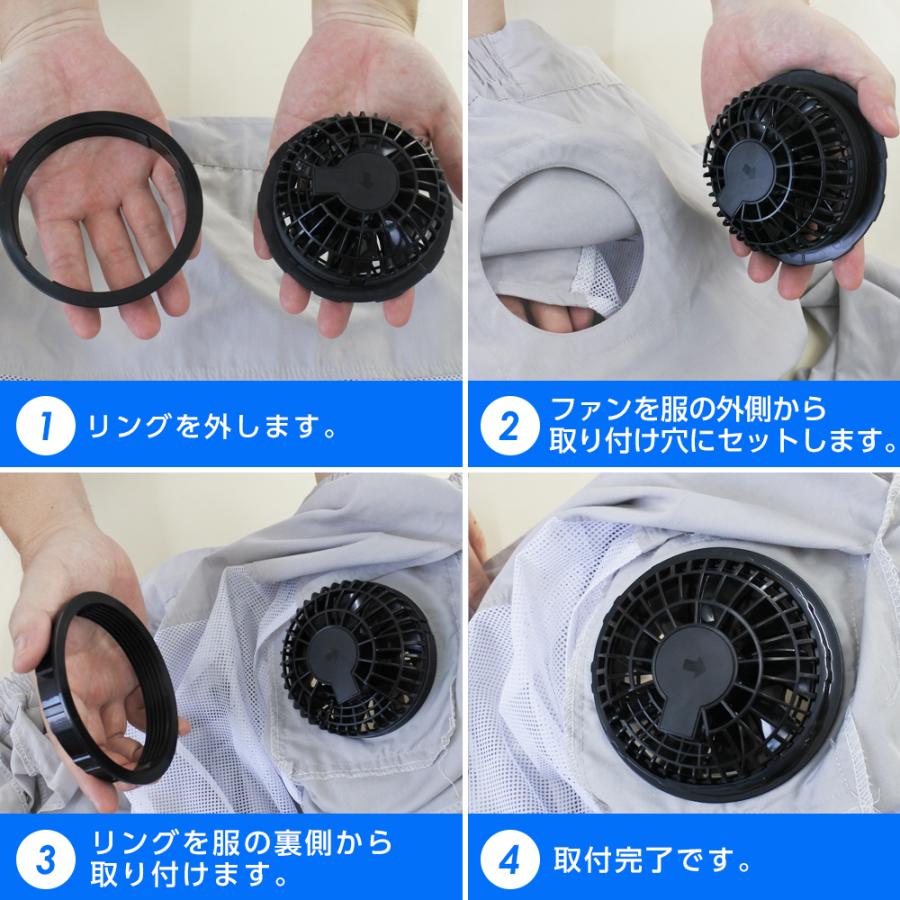 1 リングを外します。

2 ファンを服の外側から取り付け穴にセットします。

3 リングを服の裏側から取り付けます。

4 取付完了です。