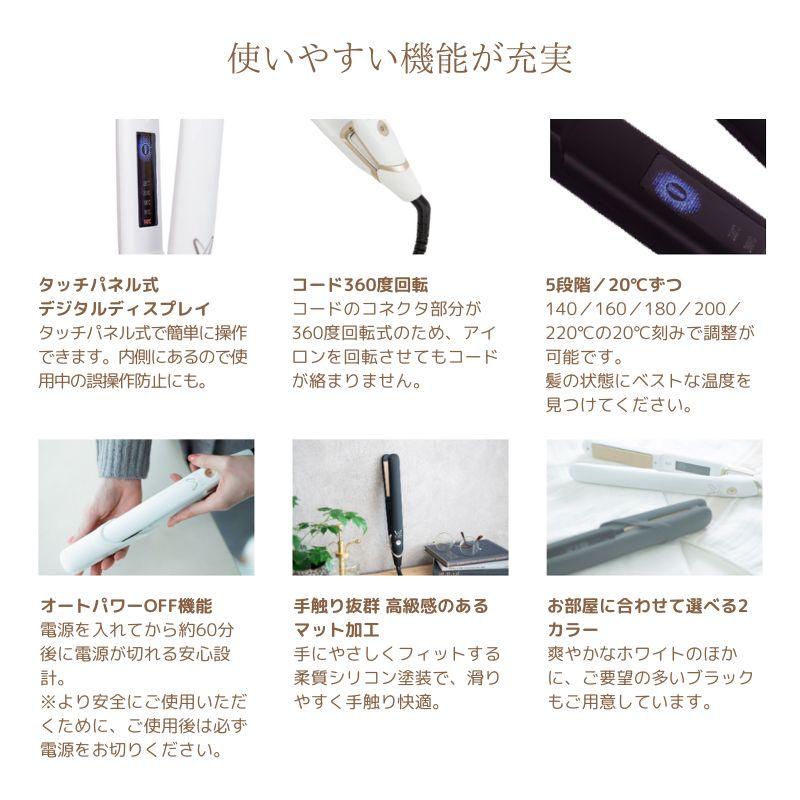 使いやすい機能が充実

タッチパネル式
デジタルディスプレイ
タッチパネル式で簡単に操作できます。内側にあるので使用中の誤操作防止にも。

コード360度回転
コードのコネクタ部分が360度回転式のため、アイロンを回転させてもコードが絡まりません。

5段階／20℃ずつ
140／160／180／200／220℃の20℃刻みで調整が可能です。
髪の状態にベストな温度を見つけてください。

オートパワーOFF機能
電源を入れてから約60分後に電源が切れる安心設計。
※より安全にご使用いただくために、ご使用後は必ず電源をお切りください。

手触り抜群 高級感のあるマット加工
手にやさしくフィットする柔質シリコン塗装で、滑りやすく手触り快適。

お部屋に合わせて選べる2カラー
爽やかなホワイトのほかに、ご要望の多いブラックもご用意しています。