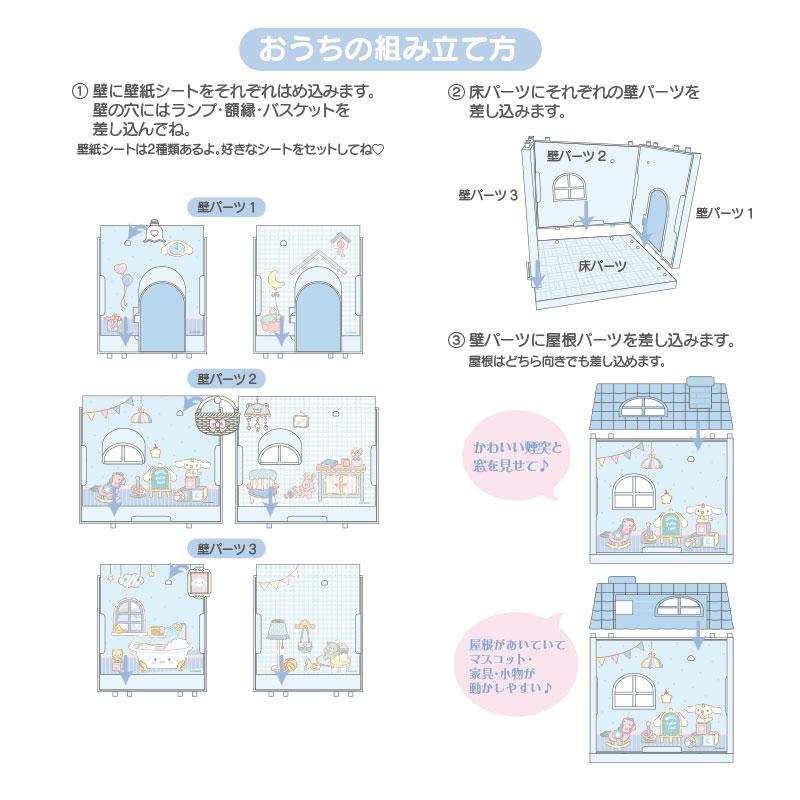 おうちの組み立て方

① 壁に壁紙シートをそれぞれはめ込みます。壁の穴にはランプ・額縁・バスケットを差し込んでね。
壁紙シートは2種類あるよ。好きなシートをセットしてね♡

壁パーツ 1

壁パーツ 2

壁パーツ 3

② 床パーツにそれぞれの壁パーツを差し込みます。

壁パーツ 2
壁パーツ 3
壁パーツ 1
床パーツ

③ 壁パーツに屋根パーツを差し込みます。
屋根はどちら向きでも差し込めます。

かわいい煙突と窓を見せて♪

屋根があいていてマスコット・家具・小物が動かしやすい♪