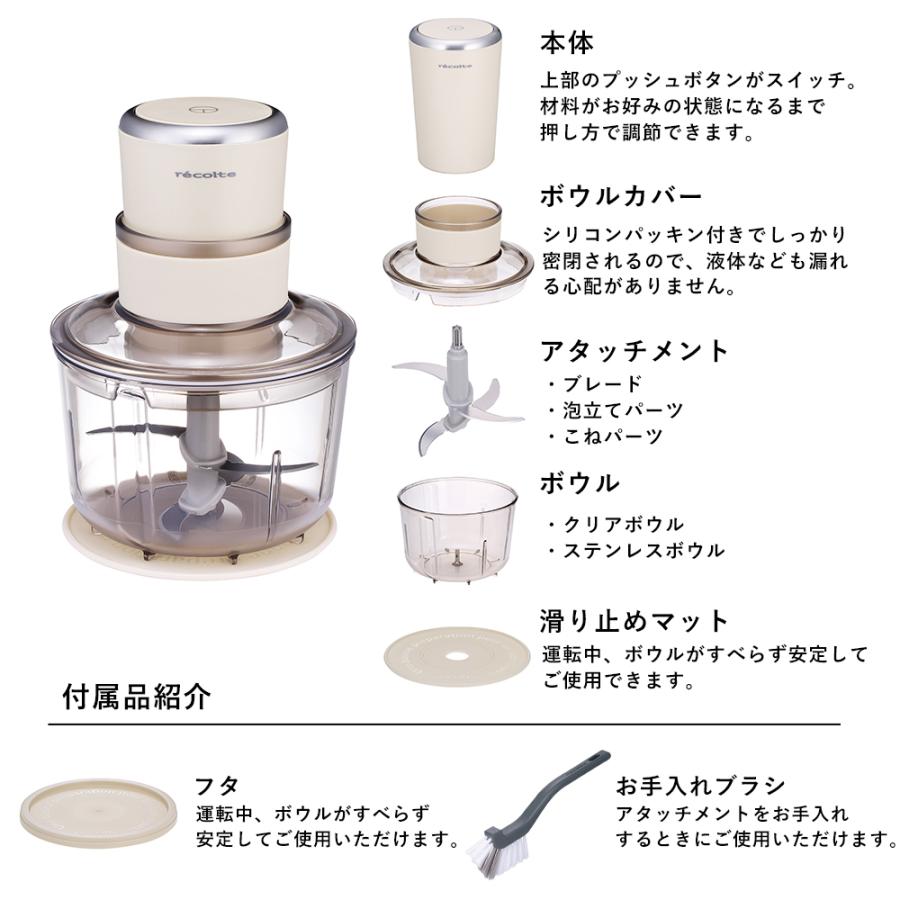 récolte

récolte

本体
上部のプッシュボタンがスイッチ。材料がお好みの状態になるまで押し方で調節できます。

ボウルカバー
シリコンパッキン付きでしっかり密閉されるので、液体なども漏れる心配がありません。

アタッチメント
・ブレード
・泡立てパーツ
・こねパーツ

ボウル
・クリアボウル
・ステンレスボウル

滑り止めマット
運転中、ボウルがすべらず安定してご使用できます。

付属品紹介

フタ
運転中、ボウルがすべらず安定してご使用いただけます。

お手入れブラシ
アタッチメントをお手入れするときにご使用いただけます。