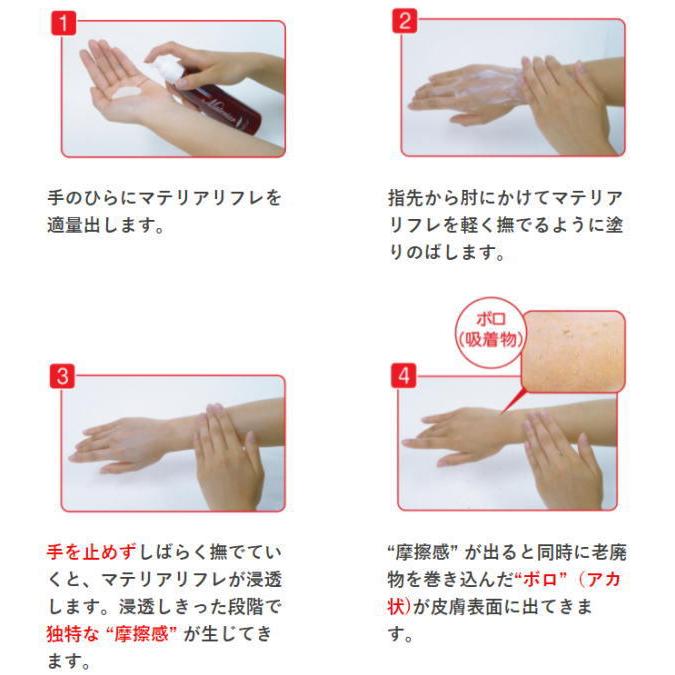 1

手のひらにマテリアリフレを適量出します。

2

指先から肘にかけてマテリアリフレを軽く撫でるように塗りのばします。

3

手を止めずしばらく撫でていくと、マテリアリフレが浸透します。浸透しきった段階で独特な“摩擦感”が生じてきます。

ボロ
(吸着物)

4

“摩擦感”が出ると同時に老廃物を巻き込んだ“ボロ”(アカ状)が皮膚表面に出てきます。