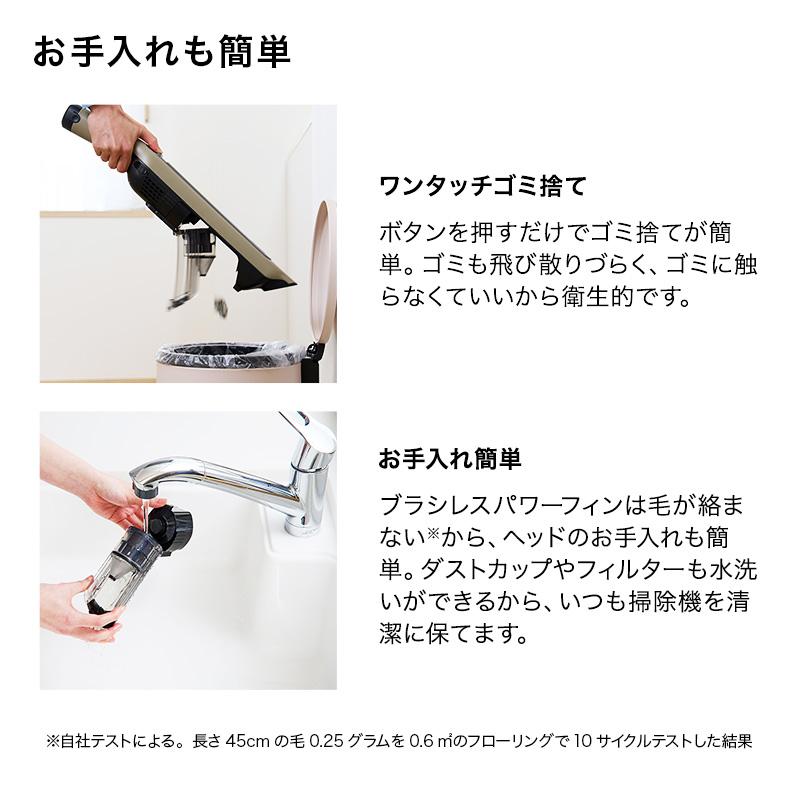 お手入れも簡単

ワンタッチゴミ捨て

ボタンを押すだけでゴミ捨てが簡単。ゴミも飛び散りづらく、ゴミに触らなくていいから衛生的です。

お手入れ簡単

ブラシレスパワーフィンは毛が絡まない※から、ヘッドのお手入れも簡単。ダストカップやフィルターも水洗いができるから、いつも掃除機を清潔に保てます。

※自社テストによる。長さ 45cm の毛 0.25 グラムを 0.6 ㎡のフローリングで 10 サイクルテストした結果