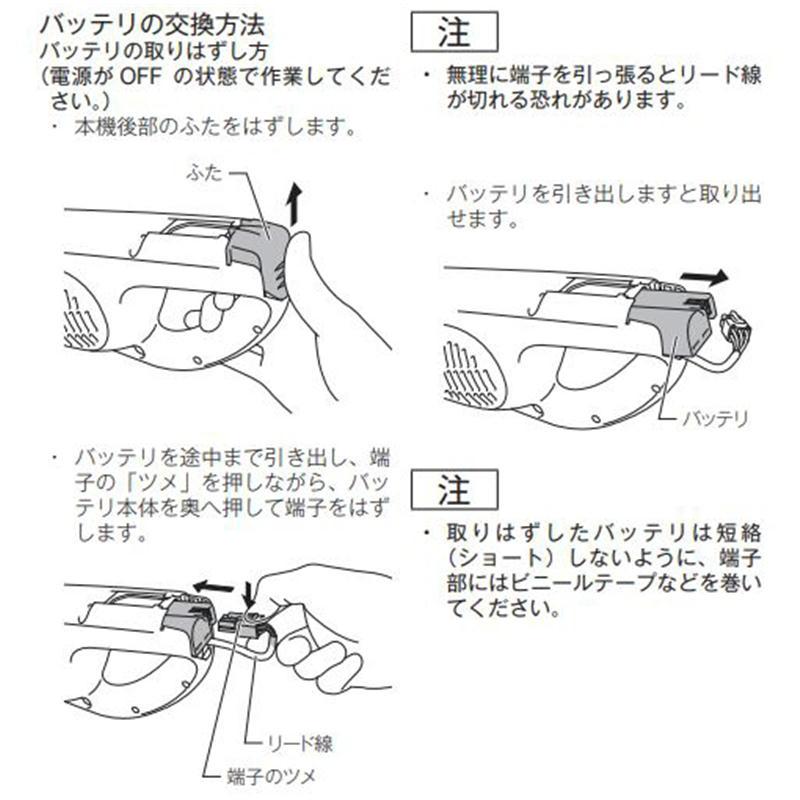 バッテリの交換方法
バッテリの取りはずし方
(電源が OFF の状態で作業してください。)
・ 本機後部のふたをはずします。

ふた

・ バッテリを途中まで引き出し、端子の「ツメ」を押しながら、バッテリ本体を奥へ押して端子をはずします。

リード線
端子のツメ

注
・ 無理に端子を引っ張るとリード線が切れる恐れがあります。

・ バッテリを引き出しますと取り出せます。

バッテリ

注
・ 取りはずしたバッテリは短絡(ショート)しないように、端子部にはビニールテープなどを巻いてください。