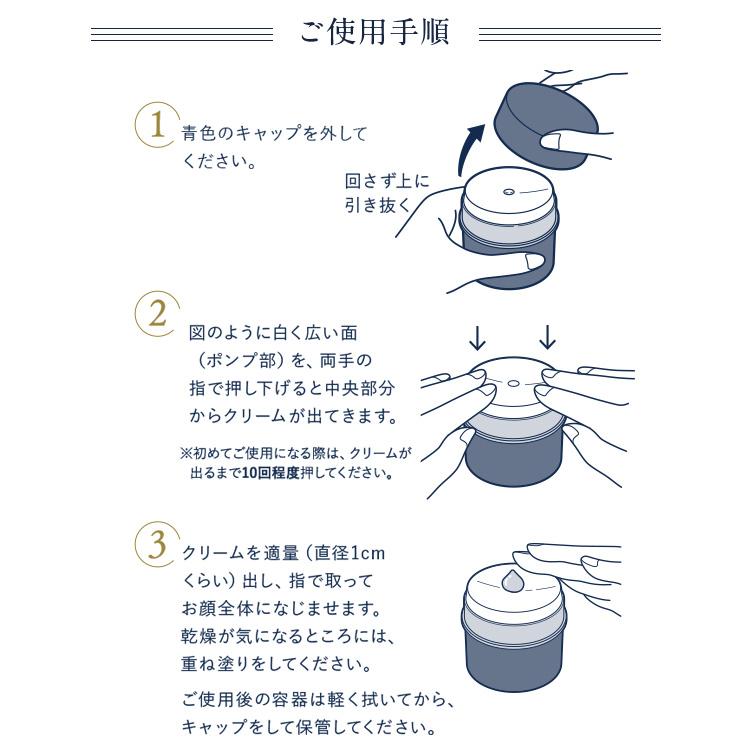 ご使用手順

1 青色のキャップを外してください。

回さず上に引き抜く

2 図のように白く広い面（ポンプ部）を、両手の指で押し下げると中央部分からクリームが出てきます。

※初めてご使用になる際は、クリームが出るまで10回程度押してください。

3 クリームを適量（直径1cmくらい）出し、指で取ってお顔全体になじませます。乾燥が気になるところには、重ね塗りをしてください。

ご使用後の容器は軽く拭いてから、キャップをして保管してください。