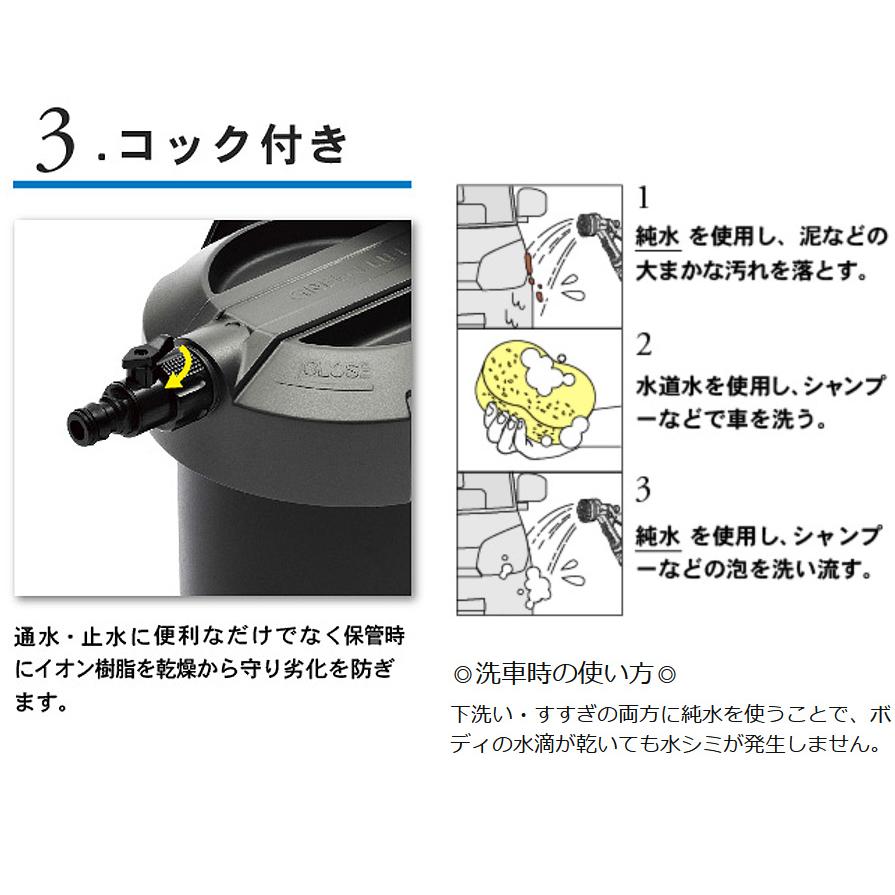 3.コック付き

CLOSE

通水・止水に便利なだけでなく保管時にイオン樹脂を乾燥から守り劣化を防ぎます。

1
純水 を使用し、泥などの大まかな汚れを落とす。

2
水道水を使用し、シャンプーなどで車を洗う。

3
純水 を使用し、シャンプーなどの泡を洗い流す。

◎洗車時の使い方◎

下洗い・すすぎの両方に純水を使うことで、ボディの水滴が乾いても水シミが発生しません。