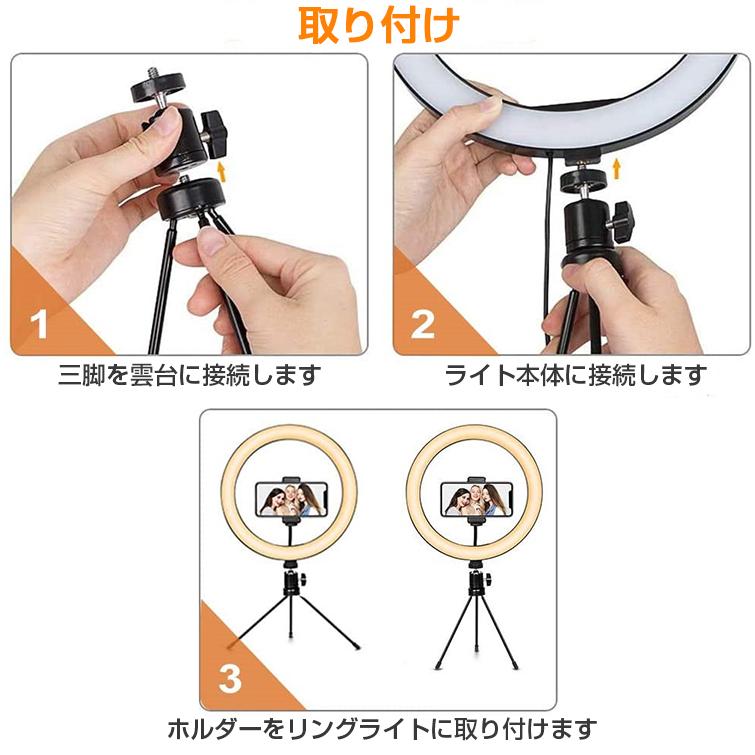 取り付け

1

三脚を雲台に接続します

2

ライト本体に接続します

3

ホルダーをリングライトに取り付けます