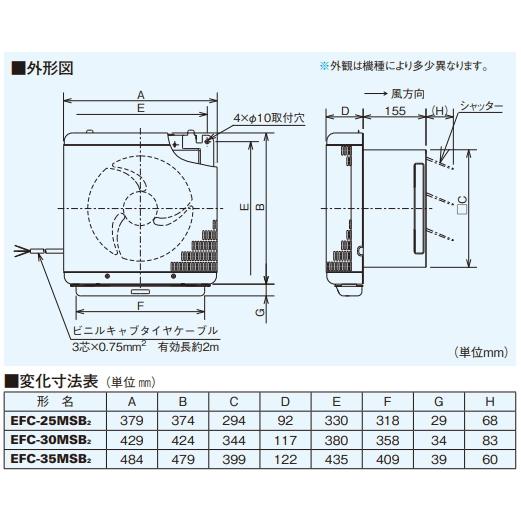 ■外形図

※外観は機種により多少異なります。

A

E

4×φ10取付穴

E

B

F

G

ビニルキャブタイヤケーブル
3芯×0.75mm$^2$ 有効長約2m

→ 風方向

D

155

(H)

シャッター

□C

(単位mm)

■変化寸法表 (単位 ㎜)

| 形　名 | A | B | C | D | E | F | G | H |
|---|---|---|---|---|---|---|---|---|
| EFC-25MSB$_2$ | 379 | 374 | 294 | 92 | 330 | 318 | 29 | 68 |
| EFC-30MSB$_2$ | 429 | 424 | 344 | 117 | 380 | 358 | 34 | 83 |
| EFC-35MSB$_2$ | 484 | 479 | 399 | 122 | 435 | 409 | 39 | 60 |