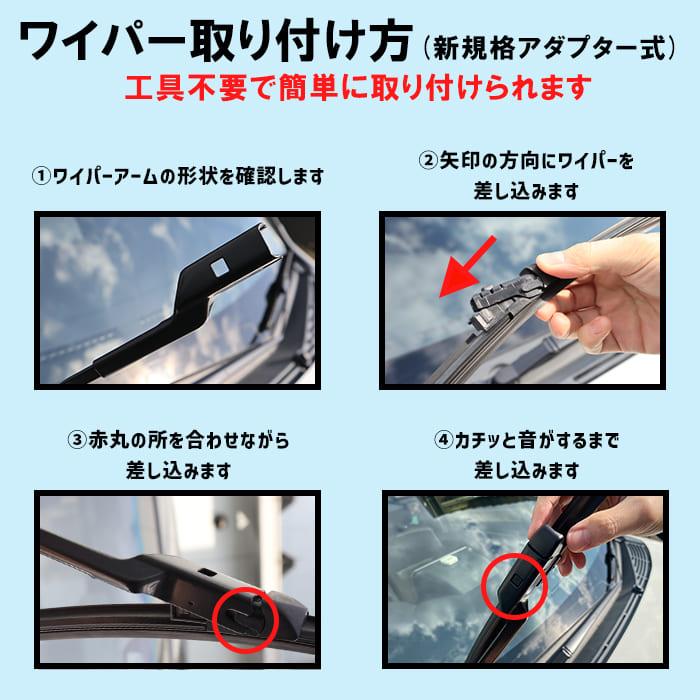 ワイパー取り付け方（新規格アダプター式）
工具不要で簡単に取り付けられます

①ワイパーアームの形状を確認します

②矢印の方向にワイパーを差し込みます

③赤丸の所を合わせながら差し込みます

④カチッと音がするまで差し込みます