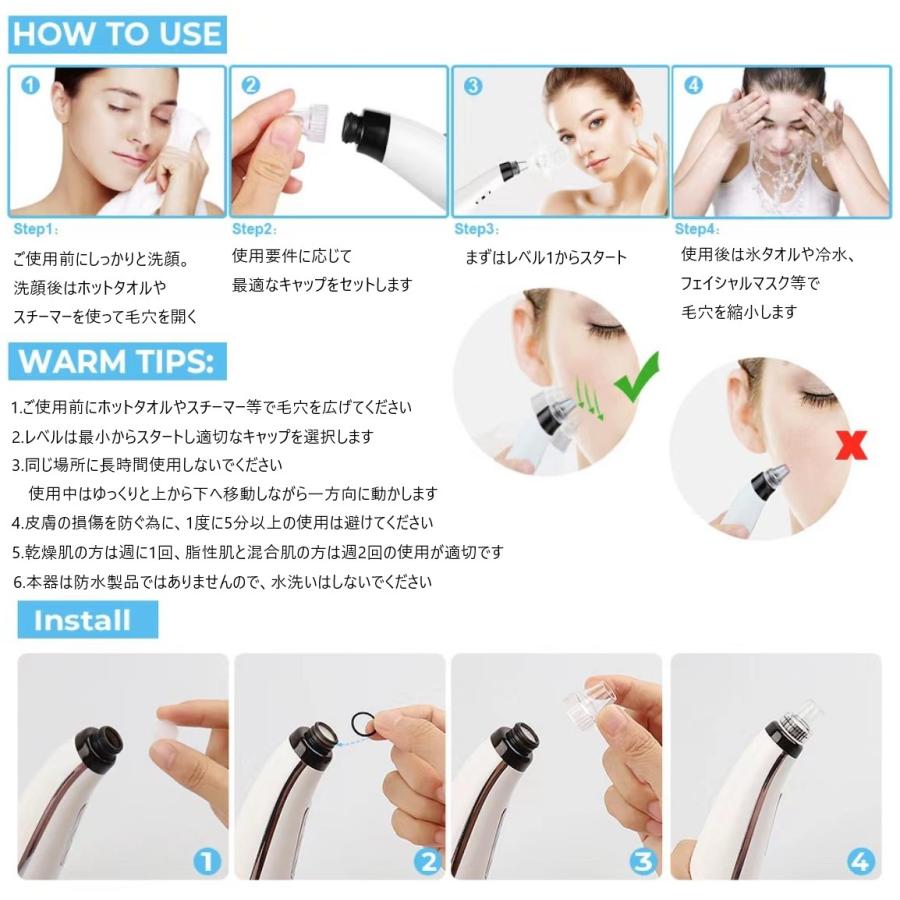 HOW TO USE

1

2

3

4

Step1:
ご使用前にしっかりと洗顔。
洗顔後はホットタオルや
スチーマーを使って毛穴を開く

Step2:
使用要件に応じて
最適なキャップをセットします

Step3:
まずはレベル1からスタート

Step4:
使用後は氷タオルや冷水、
フェイシャルマスク等で
毛穴を縮小します

WARM TIPS:

1.ご使用前にホットタオルやスチーマー等で毛穴を広げてください
2.レベルは最小からスタートし適切なキャップを選択します
3.同じ場所に長時間使用しないでください
使用中はゆっくりと上から下へ移動しながら一方向に動かします
4.皮膚の損傷を防ぐ為に、1度に5分以上の使用は避けてください
5.乾燥肌の方は週に1回、脂性肌と混合肌の方は週2回の使用が適切です
6.本器は防水製品ではありませんので、水洗いはしないでください

Install

1

2

3

4