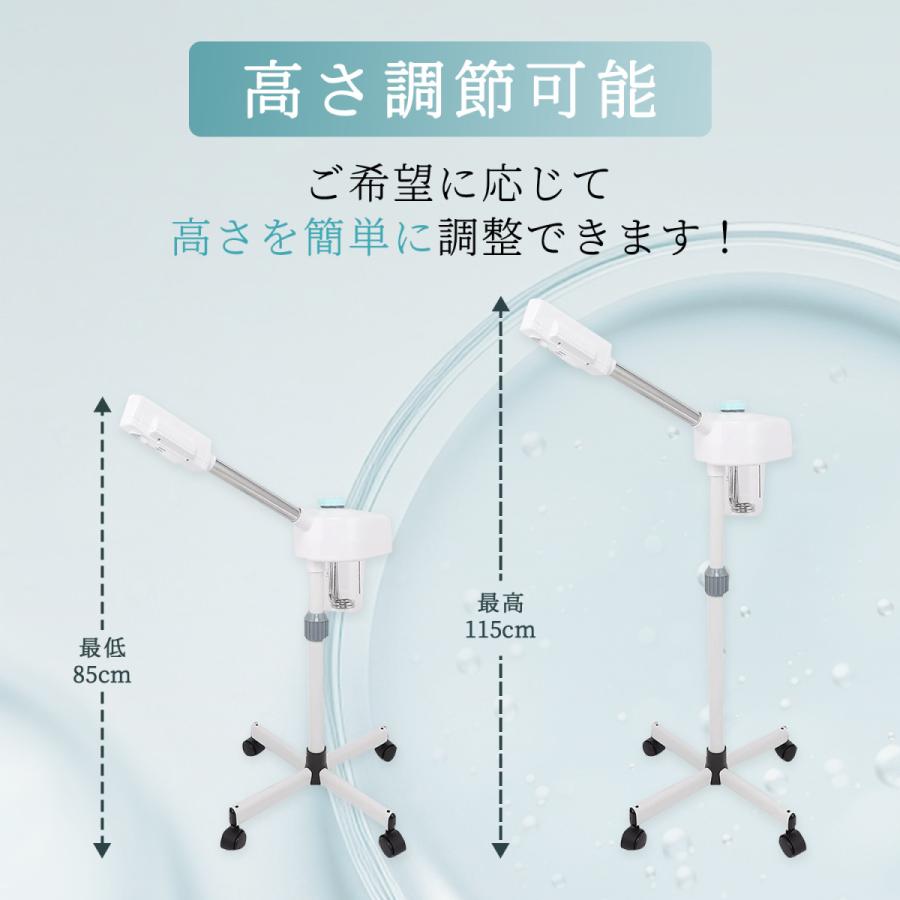 高さ調節可能

ご希望に応じて
高さを簡単に調整できます！

最低
85cm

最高
115cm