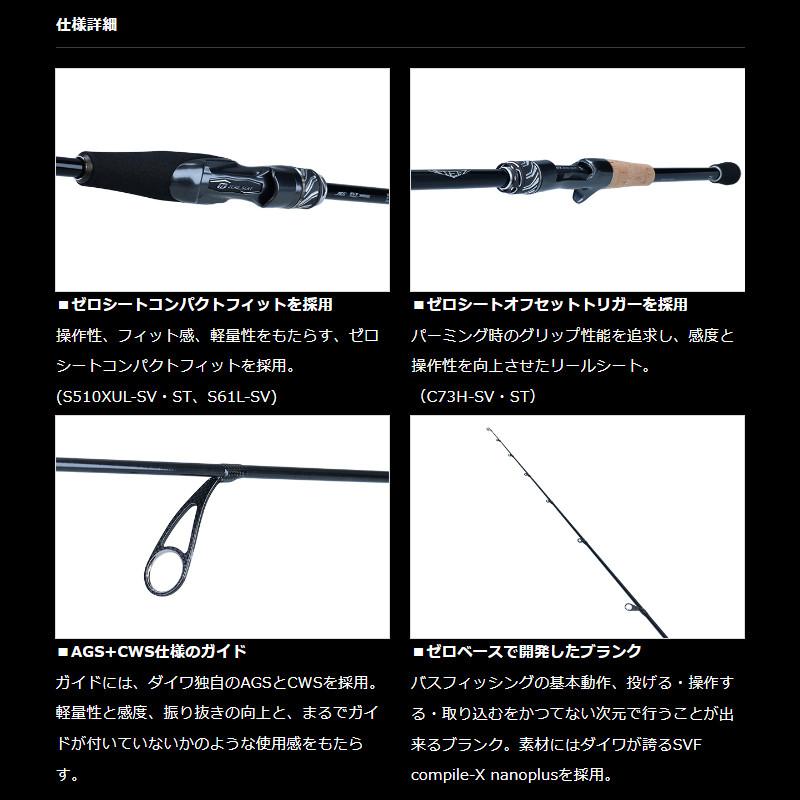 仕様詳細

■ゼロシートコンパクトフィットを採用
操作性、フィット感、軽量性をもたらす、ゼロシートコンパクトフィットを採用。
(S510XUL-SV・ST、S61L-SV)

■ゼロシートオフセットトリガーを採用
パーミング時のグリップ性能を追求し、感度と操作性を向上させたリールシート。
（C73H-SV・ST）

■AGS+CWS仕様のガイド
ガイドには、ダイワ独自のAGSとCWSを採用。軽量性と感度、振り抜きの向上と、まるでガイドが付いていないかのような使用感をもたらす。

■ゼロベースで開発したブランク
バスフィッシングの基本動作、投げる・操作する・取り込むをかつてない次元で行うことが出来るブランク。素材にはダイワが誇るSVF compile-X nanoplusを採用。