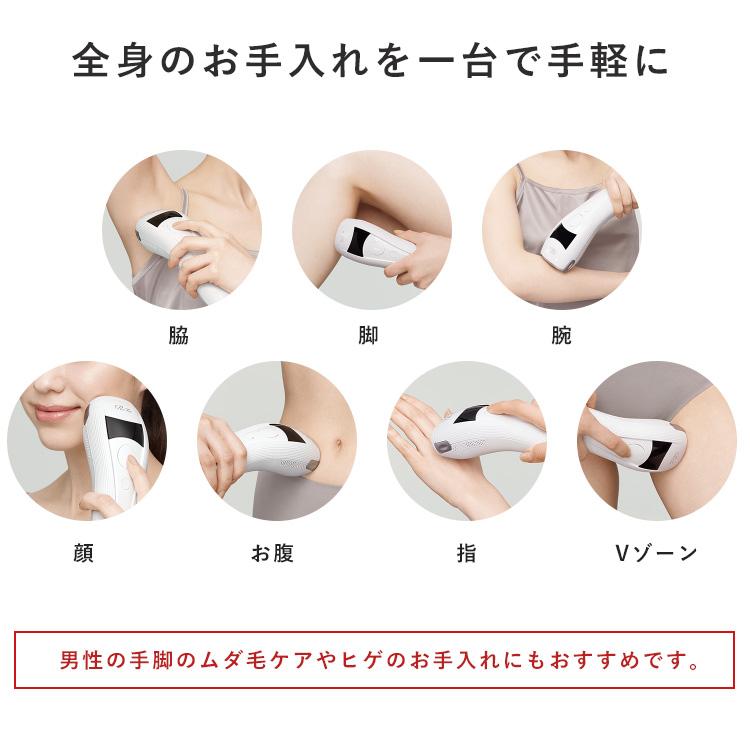 全身のお手入れを一台で手軽に

脇

脚

腕

顔

お腹

指

Vゾーン

男性の手脚のムダ毛ケアやヒゲのお手入れにもおすすめです。