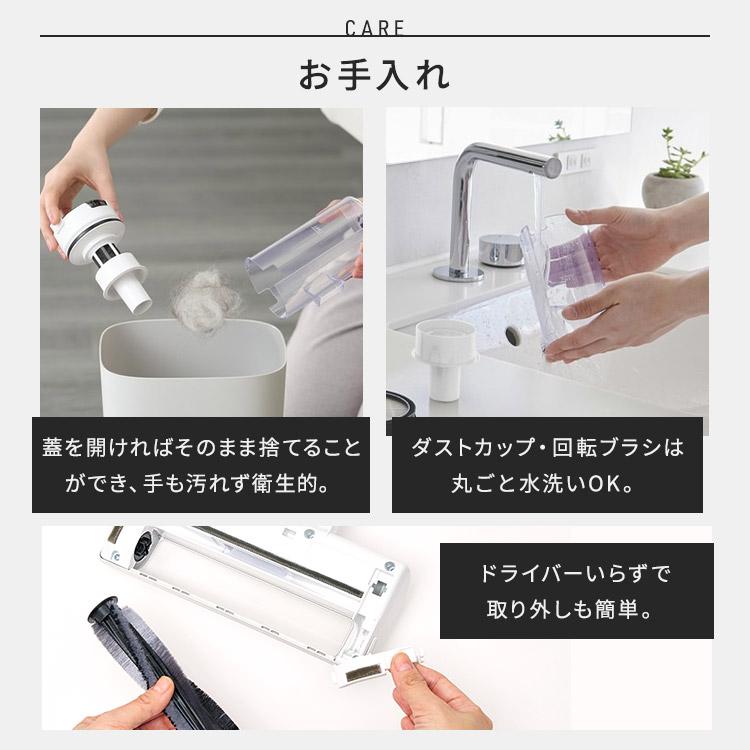 CARE

お手入れ

蓋を開ければそのまま捨てることができ、手も汚れず衛生的。

ダストカップ・回転ブラシは丸ごと水洗いOK。

ドライバーいらずで取り外しも簡単。