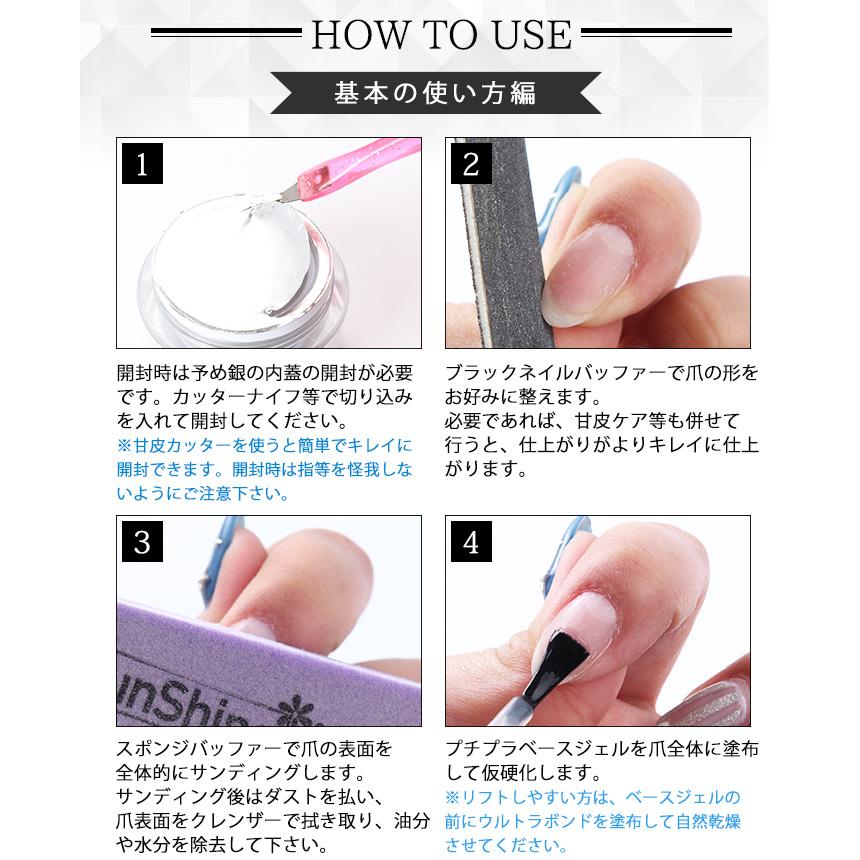 HOW TO USE

基本の使い方編

1

開封時は予め銀の内蓋の開封が必要です。カッターナイフ等で切り込みを入れて開封してください。
※甘皮カッターを使うと簡単でキレイに開封できます。開封時は指等を怪我しないようにご注意下さい。

2

ブラックネイルバッファーで爪の形をお好みに整えます。
必要であれば、甘皮ケア等も併せて行うと、仕上がりがよりキレイに仕上がります。

3

unShin

スポンジバッファーで爪の表面を全体的にサンディングします。
サンディング後はダストを払い、爪表面をクレンザーで拭き取り、油分や水分を除去して下さい。

4

プチプラベースジェルを爪全体に塗布して仮硬化します。
※リフトしやすい方は、ベースジェルの前にウルトラボンドを塗布して自然乾燥させてください。