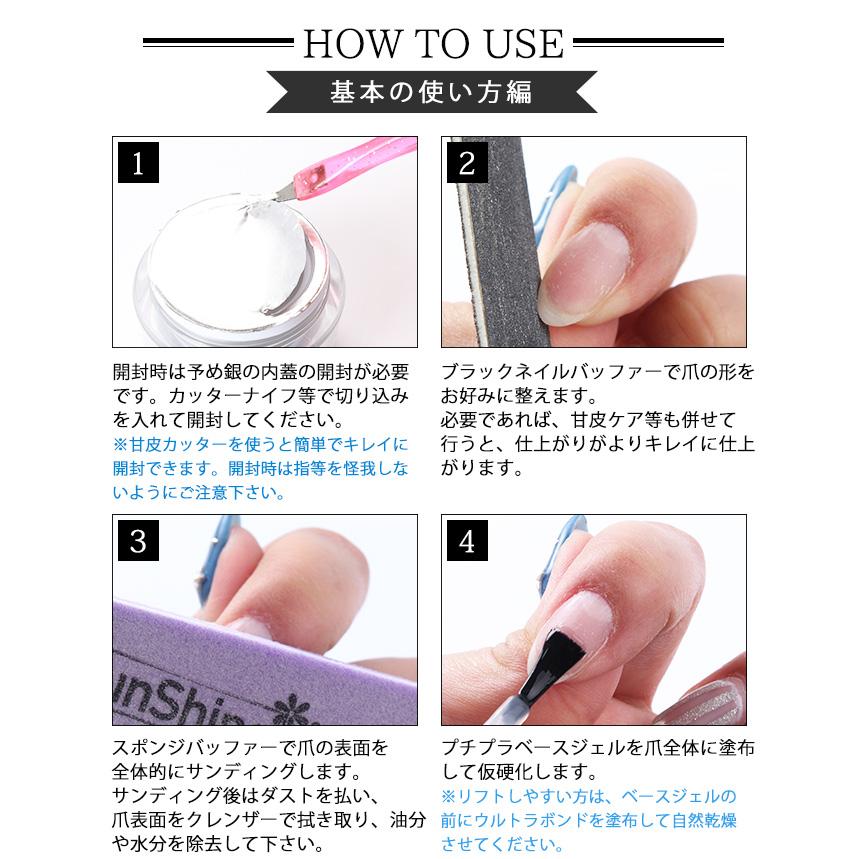 HOW TO USE

基本の使い方編

1

開封時は予め銀の内蓋の開封が必要です。カッターナイフ等で切り込みを入れて開封してください。
※甘皮カッターを使うと簡単でキレイに開封できます。開封時は指等を怪我しないようにご注意下さい。

2

ブラックネイルバッファーで爪の形をお好みに整えます。
必要であれば、甘皮ケア等も併せて行うと、仕上がりがよりキレイに仕上がります。

3

unShin

スポンジバッファーで爪の表面を全体的にサンディングします。
サンディング後はダストを払い、爪表面をクレンザーで拭き取り、油分や水分を除去して下さい。

4

プチプラベースジェルを爪全体に塗布して仮硬化します。
※リフトしやすい方は、ベースジェルの前にウルトラボンドを塗布して自然乾燥させてください。