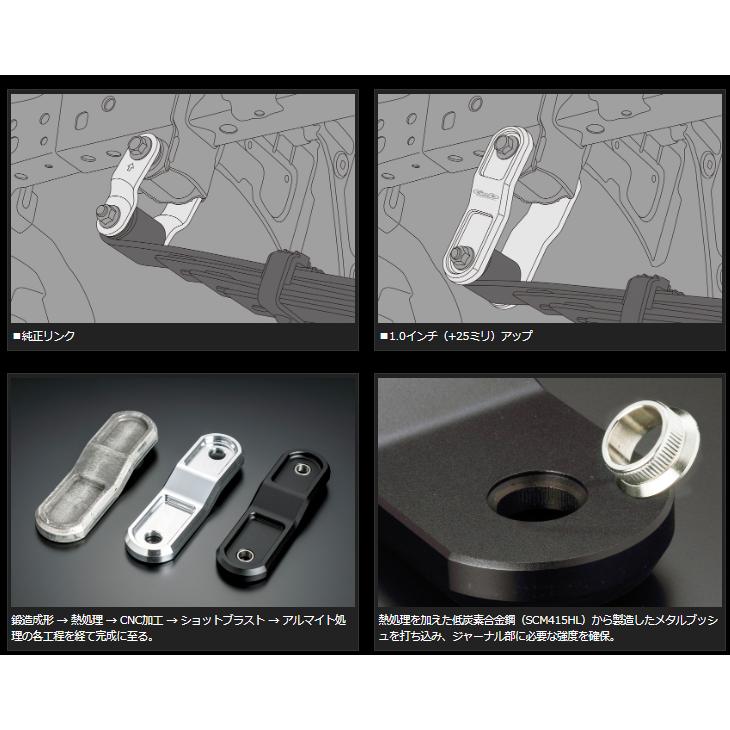 ■純正リンク

■1.0インチ（+25ミリ）アップ

鍛造成形 → 熱処理 → CNC加工 → ショットブラスト → アルマイト処理の各工程を経て完成に至る。

熱処理を加えた低炭素合金鋼（SCM415HL）から製造したメタルブッシュを打ち込み、ジャーナル部に必要な強度を確保。