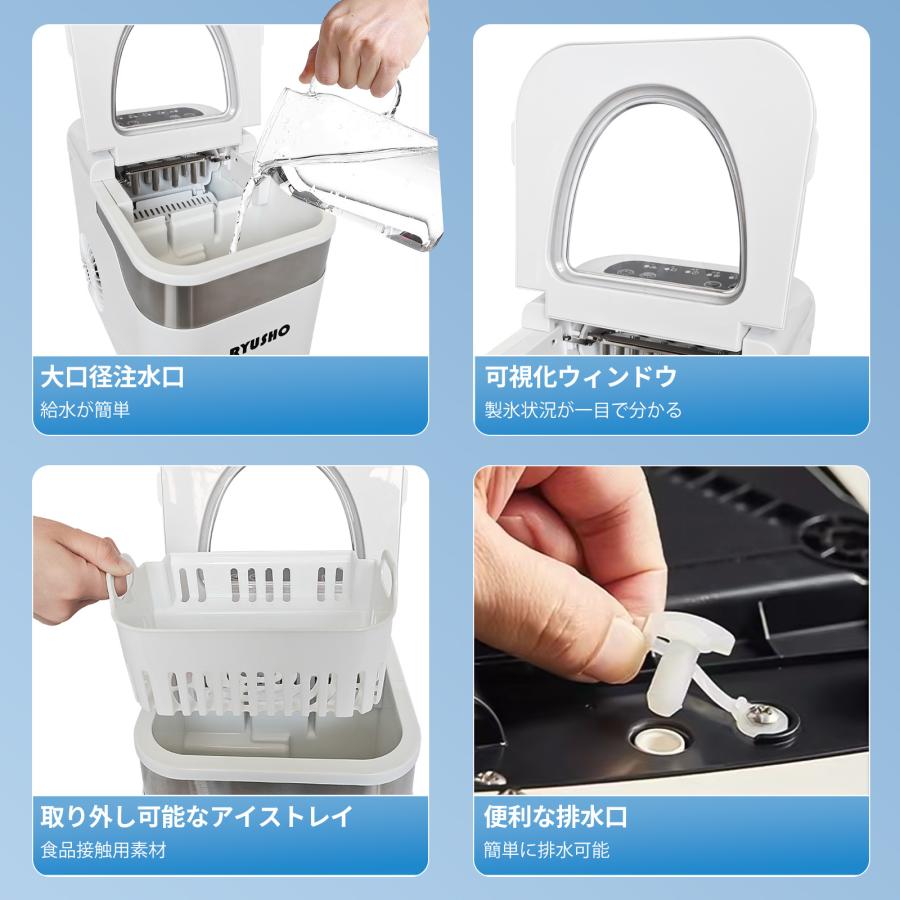 RYUSHO

大口径注水口

給水が簡単

可視化ウィンドウ

製氷状況が一目で分かる

取り外し可能なアイストレイ

食品接触用素材

便利な排水口

簡単に排水可能