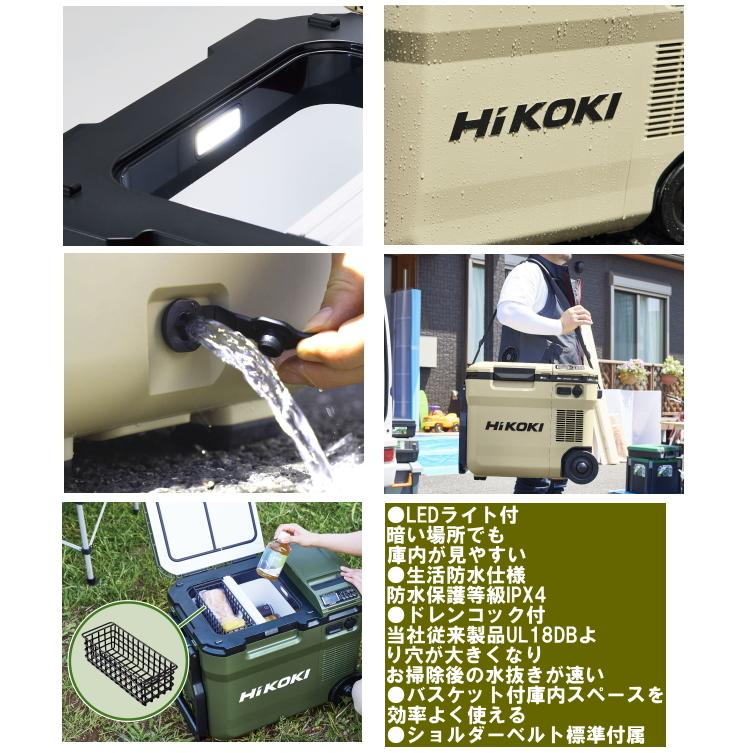 HiKOKI

HiKOKI

HiKOKI

●LEDライト付
暗い場所でも
庫内が見やすい
●生活防水仕様
防水保護等級IPX4
●ドレンコック付
当社従来製品UL18DBより穴が大きくなり
お掃除後の水抜きが速い
●バスケット付庫内スペースを
効率よく使える
●ショルダーベルト標準付属