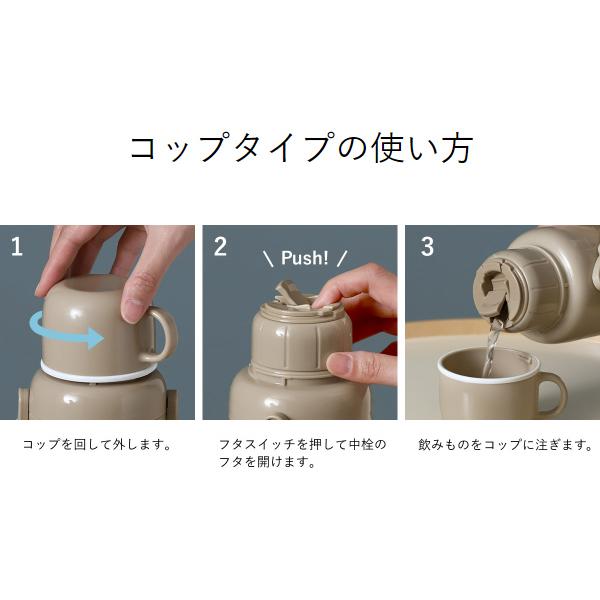 コップタイプの使い方

1

コップを回して外します。

2

\ Push! /

フタスイッチを押して中栓のフタを開けます。

3

飲みものをコップに注ぎます。