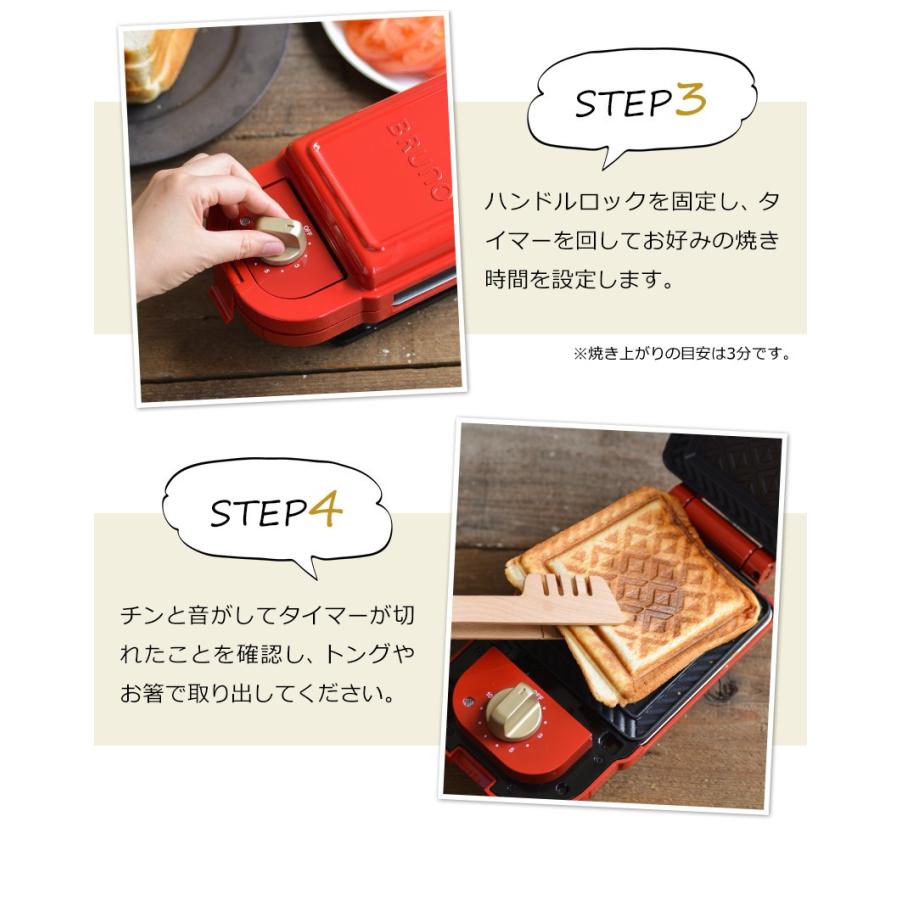 BRUNO

STEP3

ハンドルロックを固定し、タイマーを回してお好みの焼き時間を設定します。

※焼き上がりの目安は3分です。

STEP4

チンと音がしてタイマーが切れたことを確認し、トングやお箸で取り出してください。