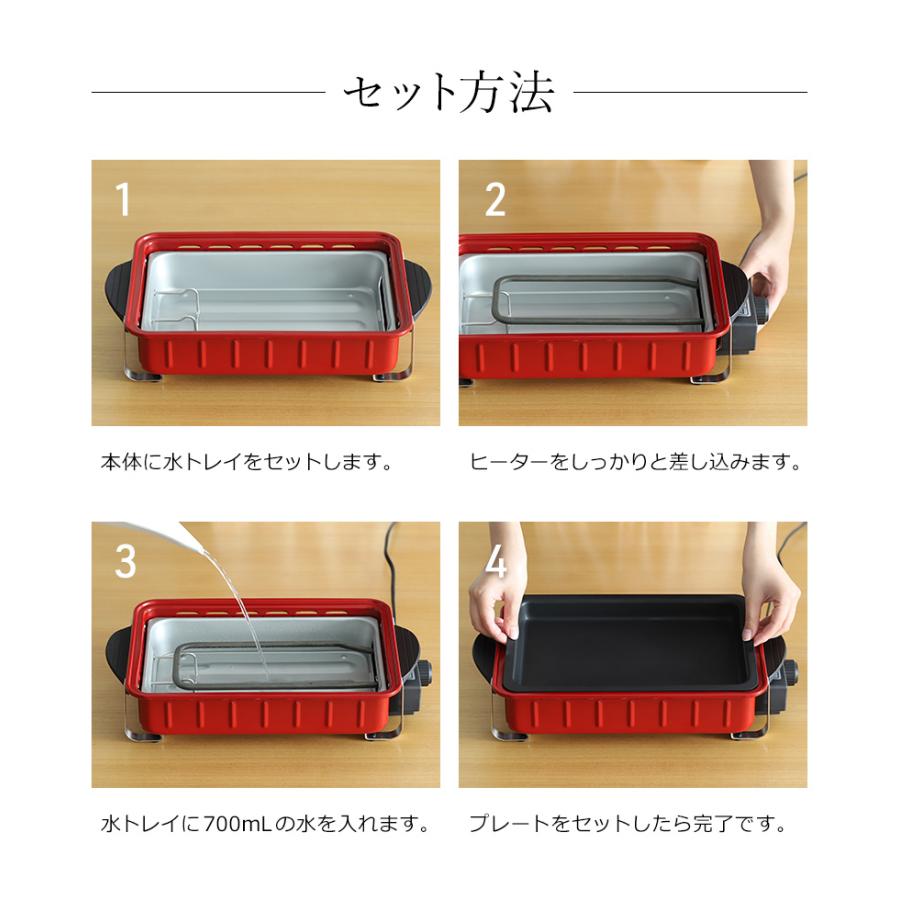 セット方法

1

本体に水トレイをセットします。

2

ヒーターをしっかりと差し込みます。

3

水トレイに700mLの水を入れます。

4

プレートをセットしたら完了です。