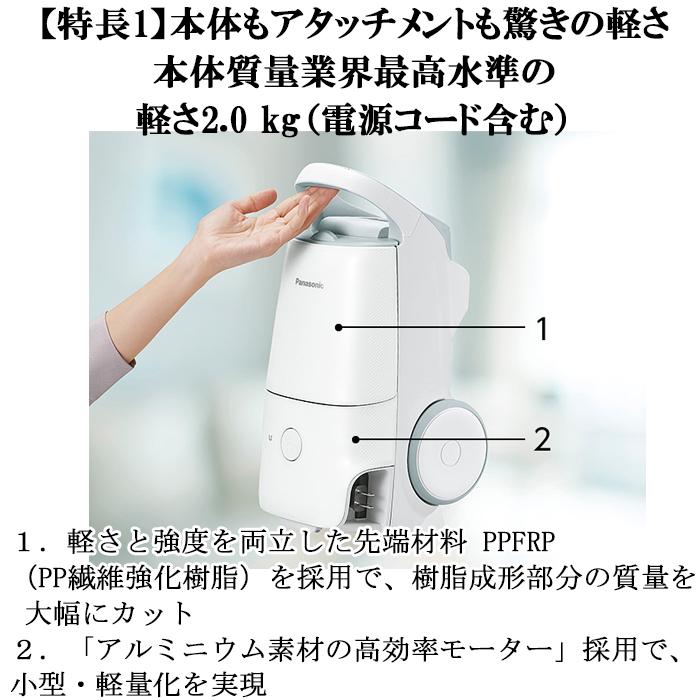 【特長1】本体もアタッチメントも驚きの軽さ
本体質量業界最高水準の
軽さ2.0 kg（電源コード含む）

Panasonic

1

2

１．軽さと強度を両立した先端材料 PPFRP（PP繊維強化樹脂）を採用で、樹脂成形部分の質量を大幅にカット
２．「アルミニウム素材の高効率モーター」採用で、小型・軽量化を実現