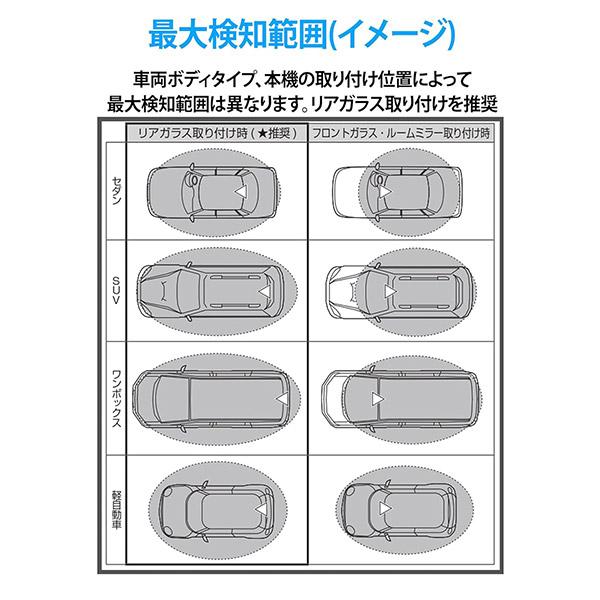 最大検知範囲(イメージ)

車両ボディタイプ、本機の取り付け位置によって最大検知範囲は異なります。リアガラス取り付けを推奨

| | リアガラス取り付け時(★推奨) | フロントガラス・ルームミラー取り付け時 |
|---|---|---|
| セダン | | |
| SUV | | |
| ワンボックス | | |
| 軽自動車 | | |