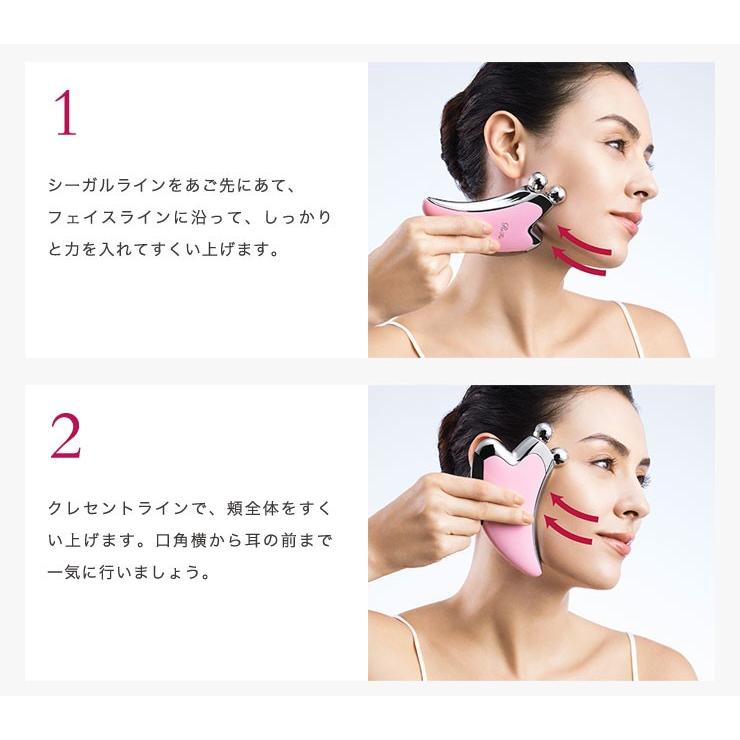 1

シーガルラインをあご先にあて、フェイスラインに沿って、しっかりと力を入れてすくい上げます。

ReFa

2

クレセントラインで、頬全体をすくい上げます。口角横から耳の前まで一気に行いましょう。