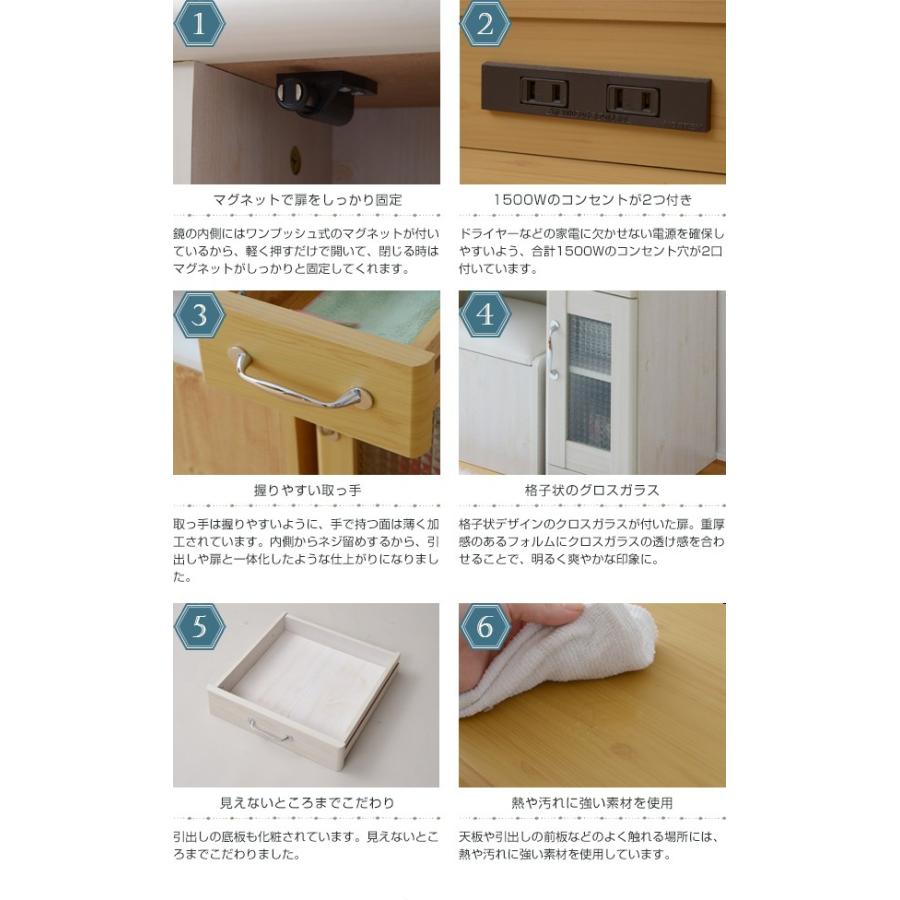 1

マグネットで扉をしっかり固定

鏡の内側にはワンプッシュ式のマグネットが付いているから、軽く押すだけで開いて、閉じる時はマグネットがしっかりと固定してくれます。

2

1500Wのコンセントが2つ付き

ドライヤーなどの家電に欠かせない電源を確保しやすいよう、合計1500Wのコンセント穴が2口付いています。

3

握りやすい取っ手

取っ手は握りやすいように、手で持つ面は薄く加工されています。内側からネジ留めするから、引出しや扉と一体化したような仕上がりになりました。

4

格子状のグロスガラス

格子状デザインのクロスガラスが付いた扉。重厚感のあるフォルムにクロスガラスの透け感を合わせることで、明るく爽やかな印象に。

5

見えないところまでこだわり

引出しの底板も化粧されています。見えないところまでこだわりました。

6

熱や汚れに強い素材を使用

天板や引出しの前板などのよく触れる場所には、熱や汚れに強い素材を使用しています。