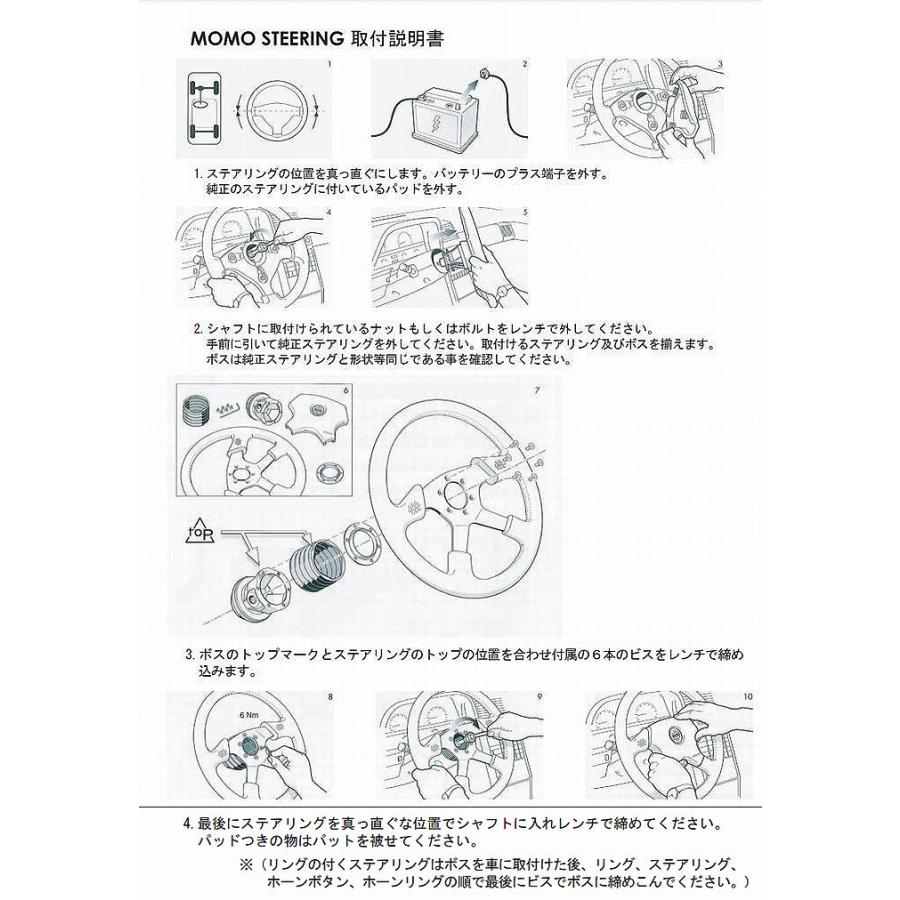 MOMO STEERING 取付説明書

1

2

3

1. ステアリングの位置を真っ直ぐにします。バッテリーのプラス端子を外す。
純正のステアリングに付いているパッドを外す。

4

5

2. シャフトに取付けられているナットもしくはボルトをレンチで外してください。
手前に引いて純正ステアリングを外してください。取付けるステアリング及びボスを揃えます。
ボスは純正ステアリングと形状等同じである事を確認してください。

6

7

TOP

3. ボスのトップマークとステアリングのトップの位置を合わせ付属の６本のビスをレンチで締め込みます。

8

6 Nm

9

10

4. 最後にステアリングを真っ直ぐな位置でシャフトに入れレンチで締めてください。
パッドつきの物はパットを被せてください。
※（リングの付くステアリングはボスを車に取付けた後、リング、ステアリング、ホーンボタン、ホーンリングの順で最後にビスでボスに締めこんでください。）