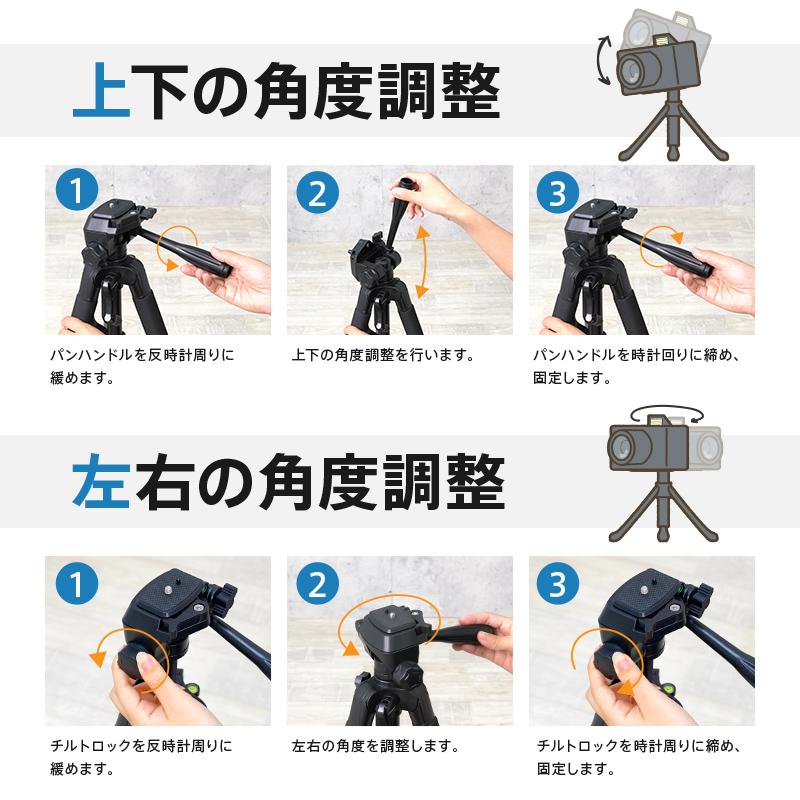 上下の角度調整

1

パンハンドルを反時計周りに緩めます。

2

上下の角度調整を行います。

3

パンハンドルを時計回りに締め、固定します。

左右の角度調整

1

チルトロックを反時計周りに緩めます。

2

左右の角度を調整します。

3

チルトロックを時計周りに締め、固定します。