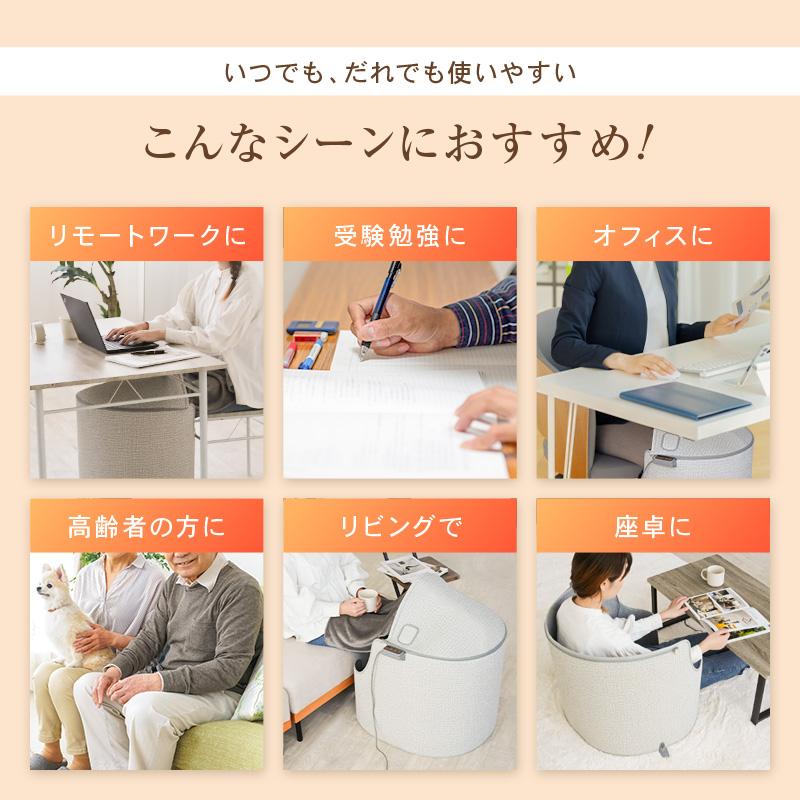 いつでも、だれでも使いやすい

こんなシーンにおすすめ!

リモートワークに

受験勉強に

オフィスに

高齢者の方に

リビングで

座卓に