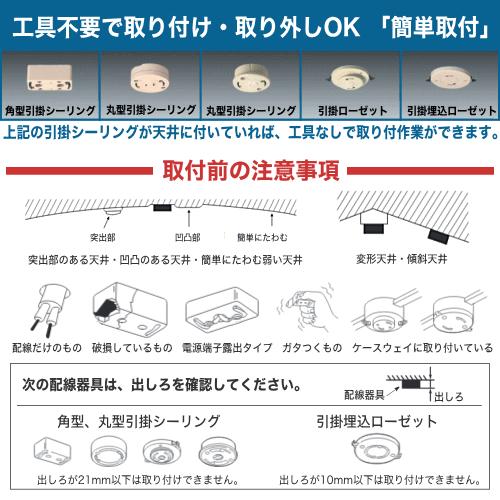 工具不要で取り付け・取り外しOK 「簡単取付」

角型引掛シーリング
丸型引掛シーリング
丸型引掛シーリング
引掛ローゼット
引掛埋込ローゼット

上記の引掛シーリングが天井に付いていれば、工具なしで取り付作業ができます。

取付前の注意事項

突出部
凹凸部
簡単にたわむ

突出部のある天井・凹凸のある天井・簡単にたわむ弱い天井

変形天井・傾斜天井

配線だけのもの
破損しているもの
電源端子露出タイプ
ガタつくもの
ケースウェイに取り付いている

次の配線器具は、出しろを確認してください。

配線器具
出しろ

角型、丸型引掛シーリング

出しろが21mm以下は取り付けできません。

引掛埋込ローゼット

出しろが10mm以下は取り付けできません。