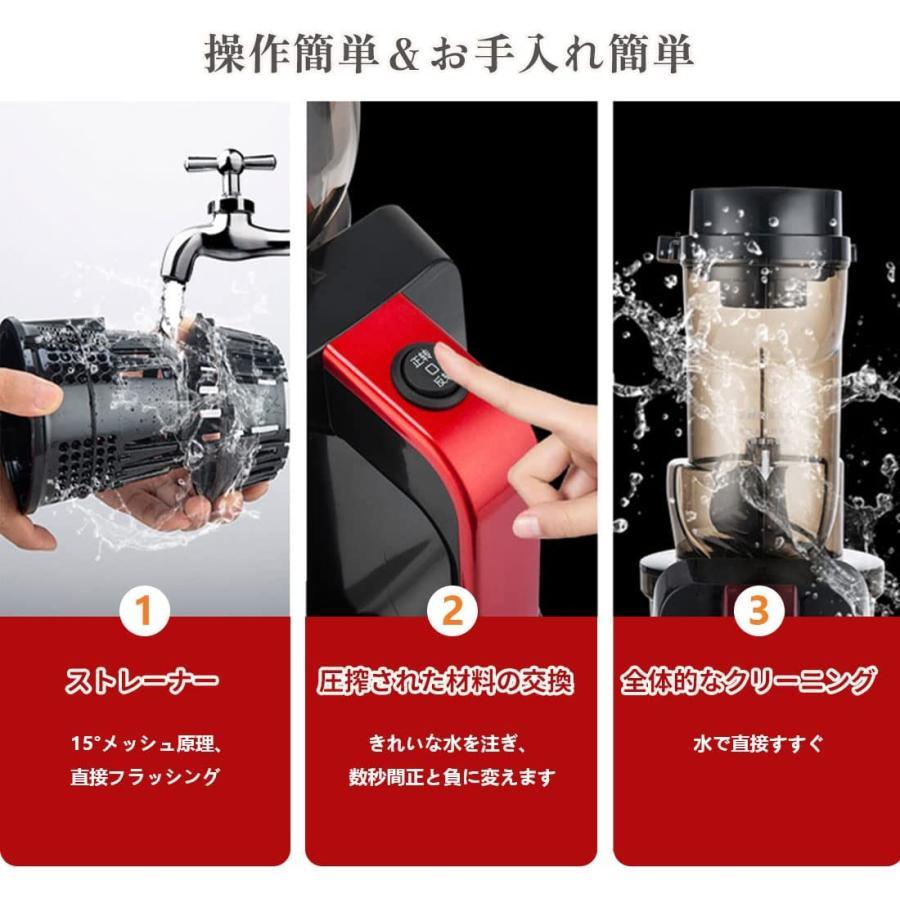 操作簡単＆お手入れ簡単

1

ストレーナー

15°メッシュ原理、
直接フラッシング

2

圧搾された材料の交換

きれいな水を注ぎ、
数秒間正と負に変えます

3

全体的なクリーニング

水で直接すすぐ