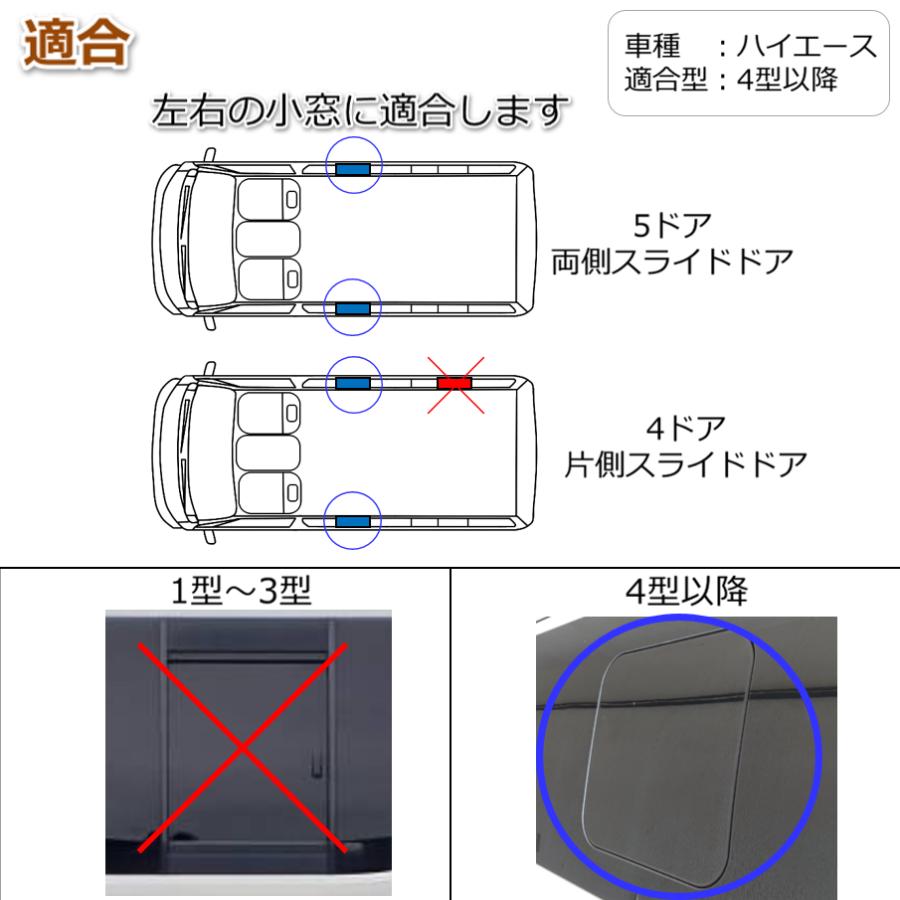 適合

車種　：ハイエース
適合型：4型以降

左右の小窓に適合します

5ドア
両側スライドドア

4ドア
片側スライドドア

1型～3型

4型以降