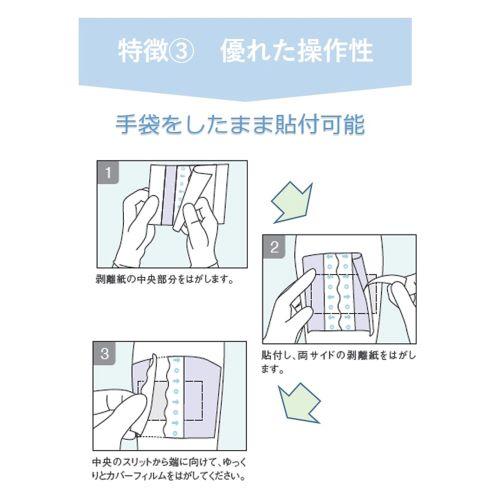 特徴③　優れた操作性

手袋をしたまま貼付可能

1

剥離紙の中央部分をはがします。

2

貼付し、両サイドの剥離紙をはがします。

3

中央のスリットから端に向けて、ゆっくりとカバーフィルムをはがしてください。