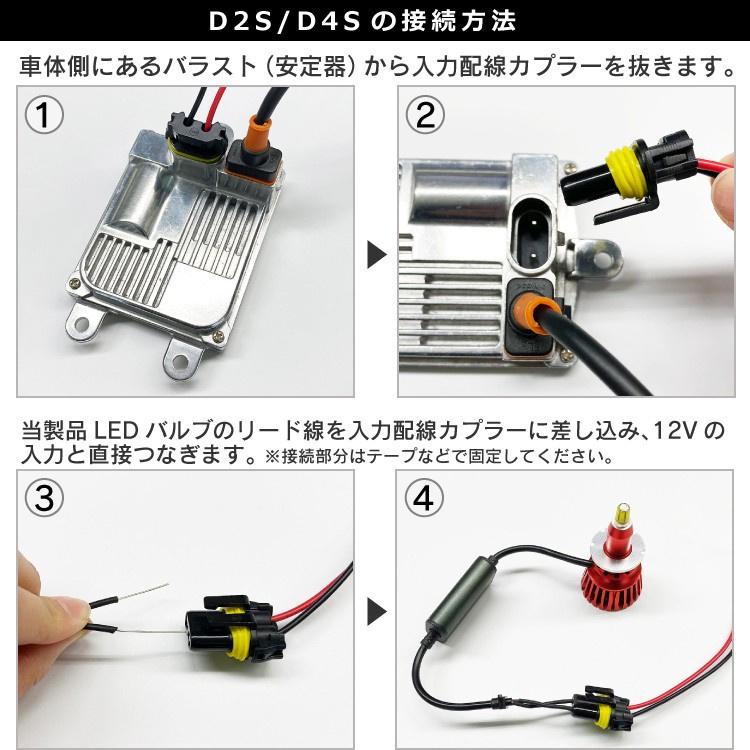 D2S/D4S の接続方法

車体側にあるバラスト（安定器）から入力配線カプラーを抜きます。

①

②

当製品 LED バルブのリード線を入力配線カプラーに差し込み、12V の入力と直接つなぎます。※接続部分はテープなどで固定してください。

③

④