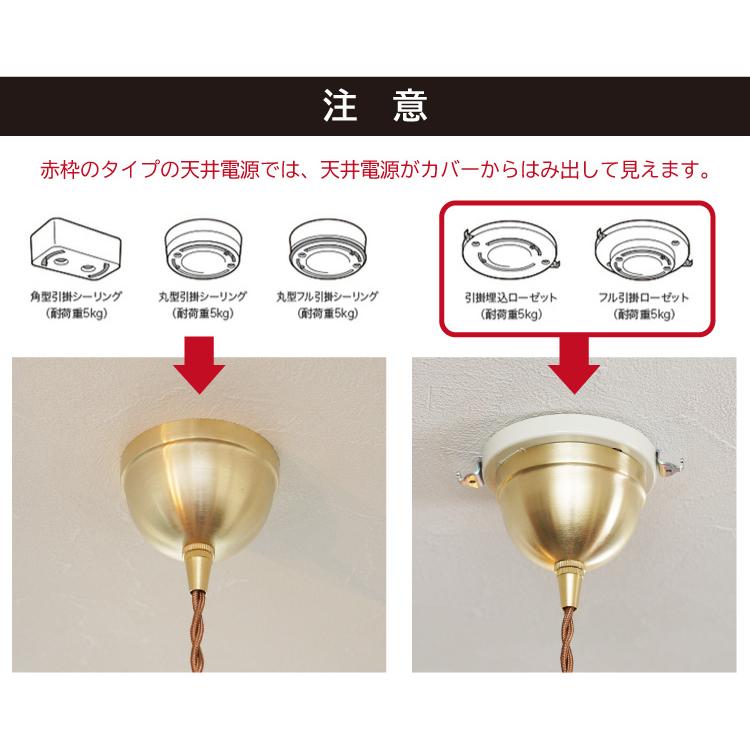 注　意

赤枠のタイプの天井電源では、天井電源がカバーからはみ出して見えます。

角型引掛シーリング
(耐荷重5kg)

丸型引掛シーリング
(耐荷重5kg)

丸型フル引掛シーリング
(耐荷重5kg)

引掛埋込ローゼット
(耐荷重5kg)

フル引掛ローゼット
(耐荷重5kg)