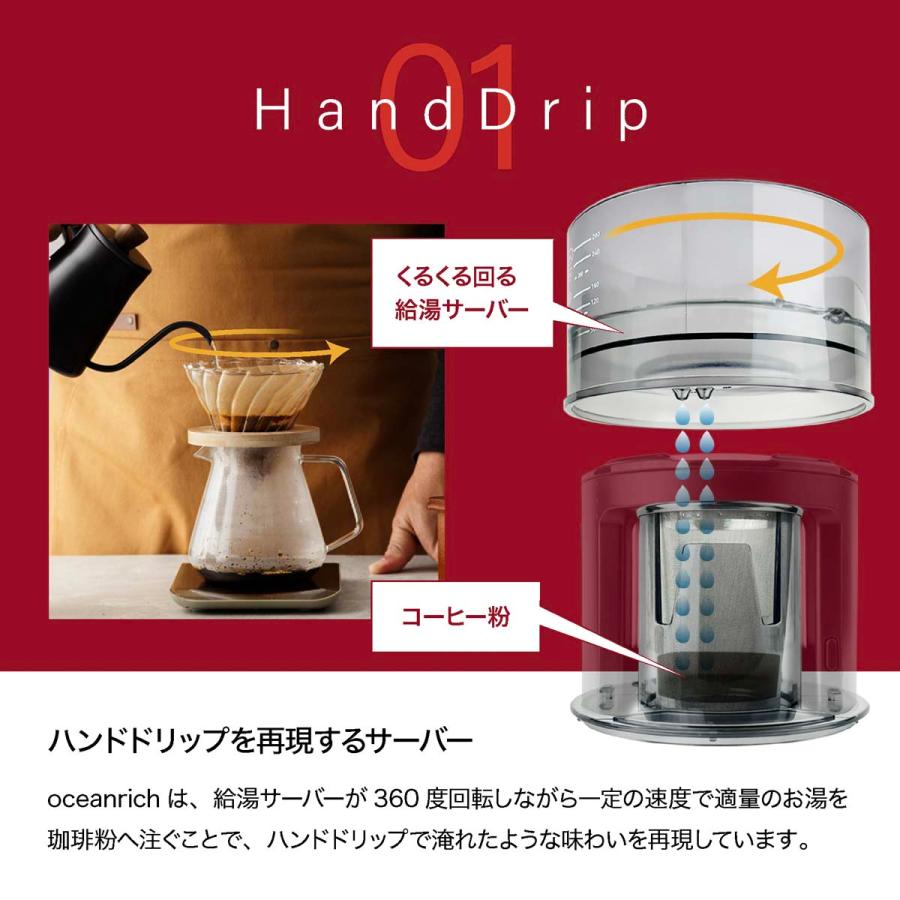 01
HandDrip

くるくる回る
給湯サーバー

コーヒー粉

ハンドドリップを再現するサーバー

oceanrich は、給湯サーバーが 360 度回転しながら一定の速度で適量のお湯を珈琲粉へ注ぐことで、ハンドドリップで淹れたような味わいを再現しています。