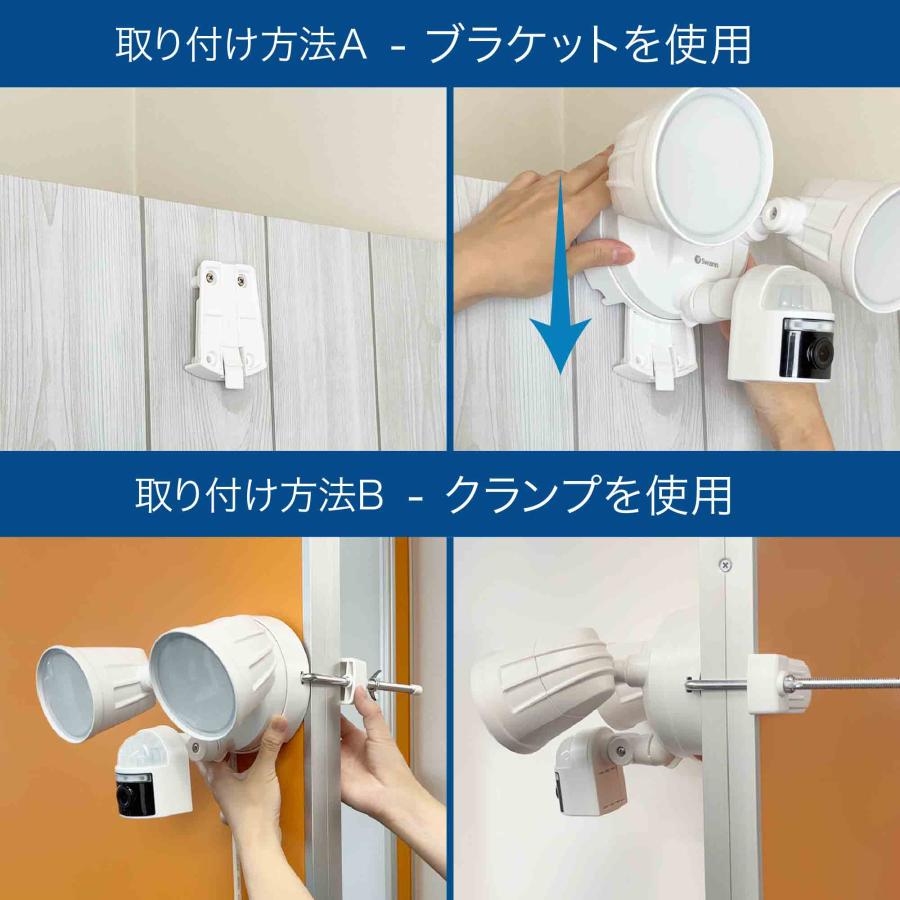 取り付け方法A - ブラケットを使用

Swann

取り付け方法B - クランプを使用