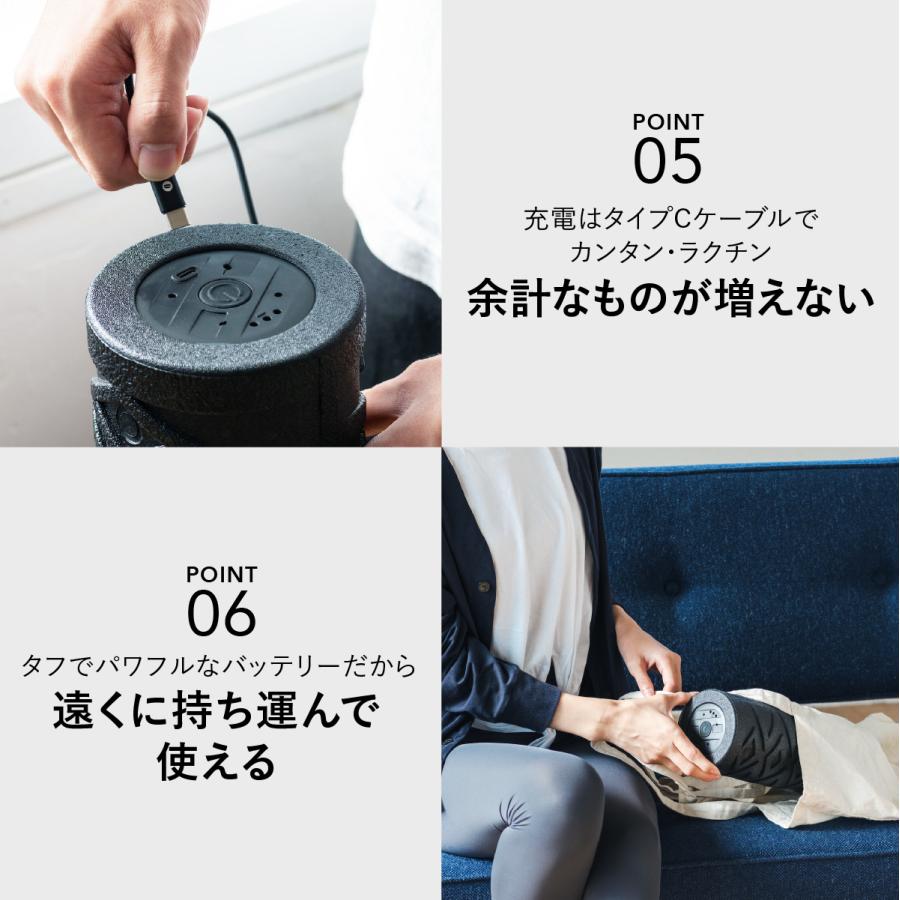 POINT
05

充電はタイプCケーブルで
カンタン・ラクチン
余計なものが増えない

POINT
06

タフでパワフルなバッテリーだから
遠くに持ち運んで
使える