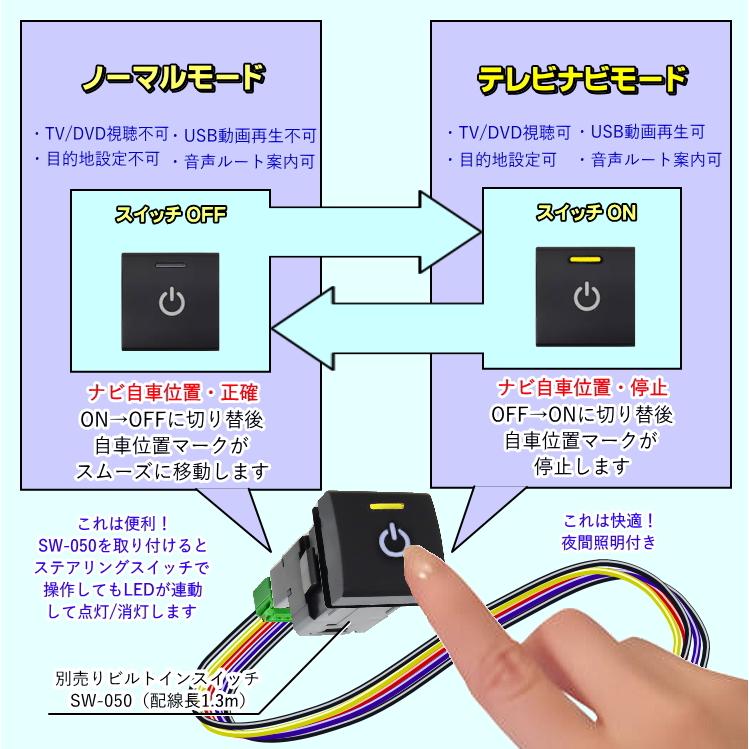 ノーマルモード

・TV/DVD視聴不可 ・USB動画再生不可
・目的地設定不可 ・音声ルート案内可

スイッチ OFF

ナビ自車位置・正確
ON→OFFに切り替後
自車位置マークが
スムーズに移動します

テレビナビモード

・TV/DVD視聴可 ・USB動画再生可
・目的地設定可 ・音声ルート案内可

スイッチ ON

ナビ自車位置・停止
OFF→ONに切り替後
自車位置マークが
停止します

これは便利！
SW-050を取り付けると
ステアリングスイッチで
操作してもLEDが連動
して点灯/消灯します

これは快適！
夜間照明付き

別売りビルトインスイッチ
SW-050（配線長1.3m）