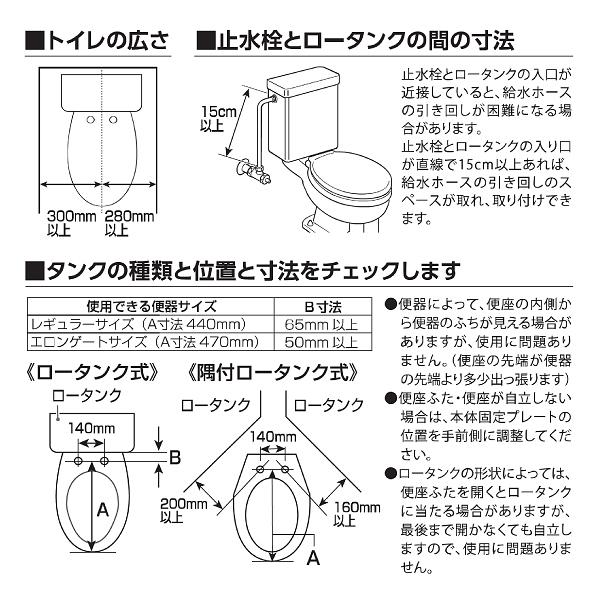 ■トイレの広さ

300mm 以上
280mm 以上

■止水栓とロータンクの間の寸法

15cm 以上

止水栓とロータンクの入口が近接していると、給水ホースの引き回しが困難になる場合があります。
止水栓とロータンクの入り口が直線で15cm以上あれば、給水ホースの引き回しのスペースが取れ、取り付けできます。

■タンクの種類と位置と寸法をチェックします

| 使用できる便器サイズ | B寸法 |
|---|---|
| レギュラーサイズ（A寸法 440mm） | 65mm 以上 |
| エロンゲートサイズ（A寸法 470mm） | 50mm 以上 |

《ロータンク式》

ロータンク
140mm
B
A

《隅付ロータンク式》

ロータンク
ロータンク
140mm
200mm 以上
160mm 以上
A

●便器によって、便座の内側から便器のふちが見える場合がありますが、使用に問題ありません。（便座の先端が便器の先端より多少出っ張ります）
●便座ふた・便座が自立しない場合は、本体固定プレートの位置を手前側に調整してください。
●ロータンクの形状によっては、便座ふたを開くとロータンクに当たる場合がありますが、最後まで開かなくても自立しますので、使用に問題ありません。