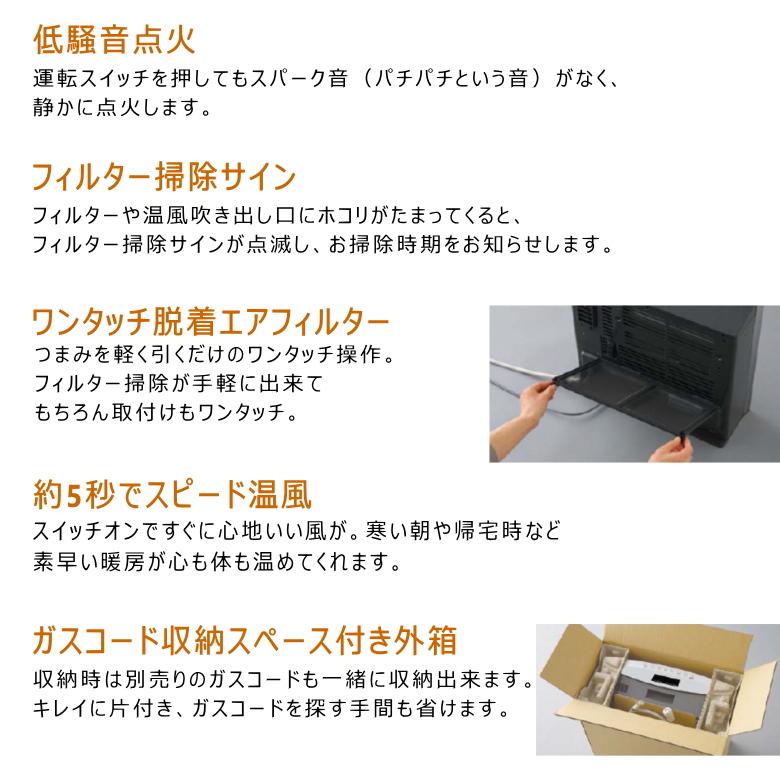 低騒音点火
運転スイッチを押してもスパーク音（パチパチという音）がなく、静かに点火します。

フィルター掃除サイン
フィルターや温風吹き出し口にホコリがたまってくると、フィルター掃除サインが点滅し、お掃除時期をお知らせします。

ワンタッチ脱着エアフィルター
つまみを軽く引くだけのワンタッチ操作。フィルター掃除が手軽に出来てもちろん取付けもワンタッチ。

約5秒でスピード温風
スイッチオンですぐに心地いい風が。寒い朝や帰宅時など素早い暖房が心も体も温めてくれます。

ガスコード収納スペース付き外箱
収納時は別売りのガスコードも一緒に収納出来ます。キレイに片付き、ガスコードを探す手間も省けます。