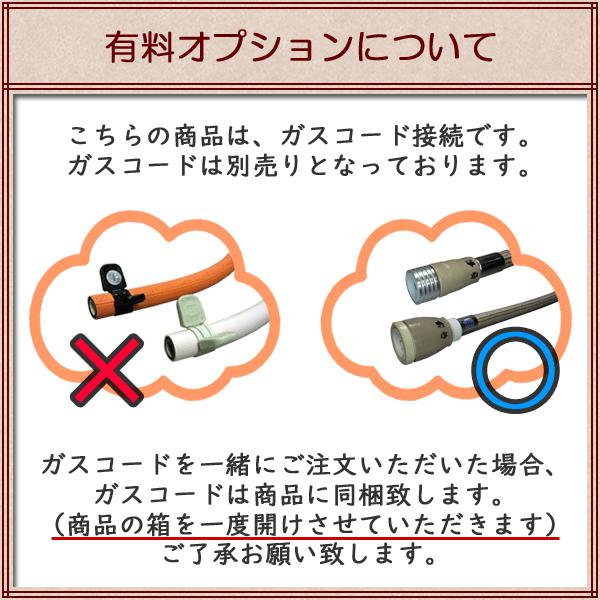 有料オプションについて

こちらの商品は、ガスコード接続です。
ガスコードは別売りとなっております。

ガスコードを一緒にご注文いただいた場合、
ガスコードは商品に同梱致します。
（商品の箱を一度開けさせていただきます）
ご了承お願い致します。